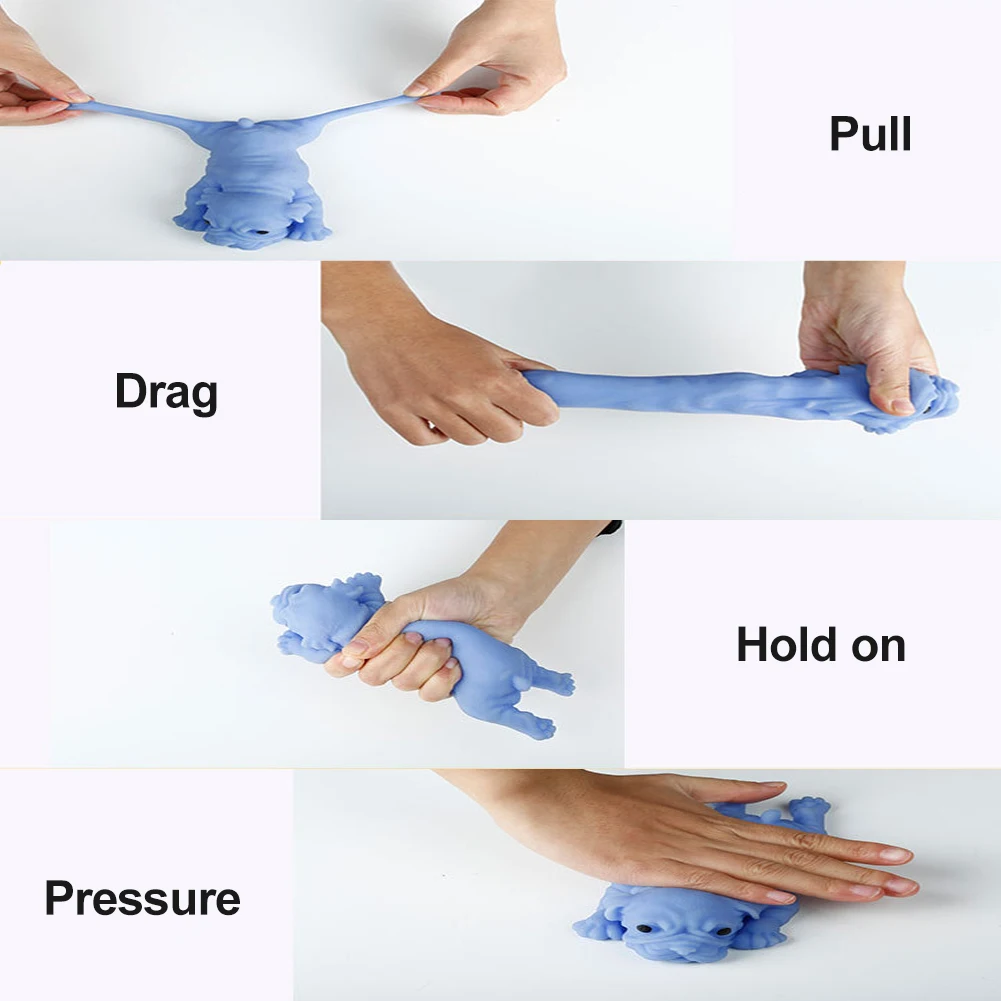 Pull

Drag

Hold on

Pressure