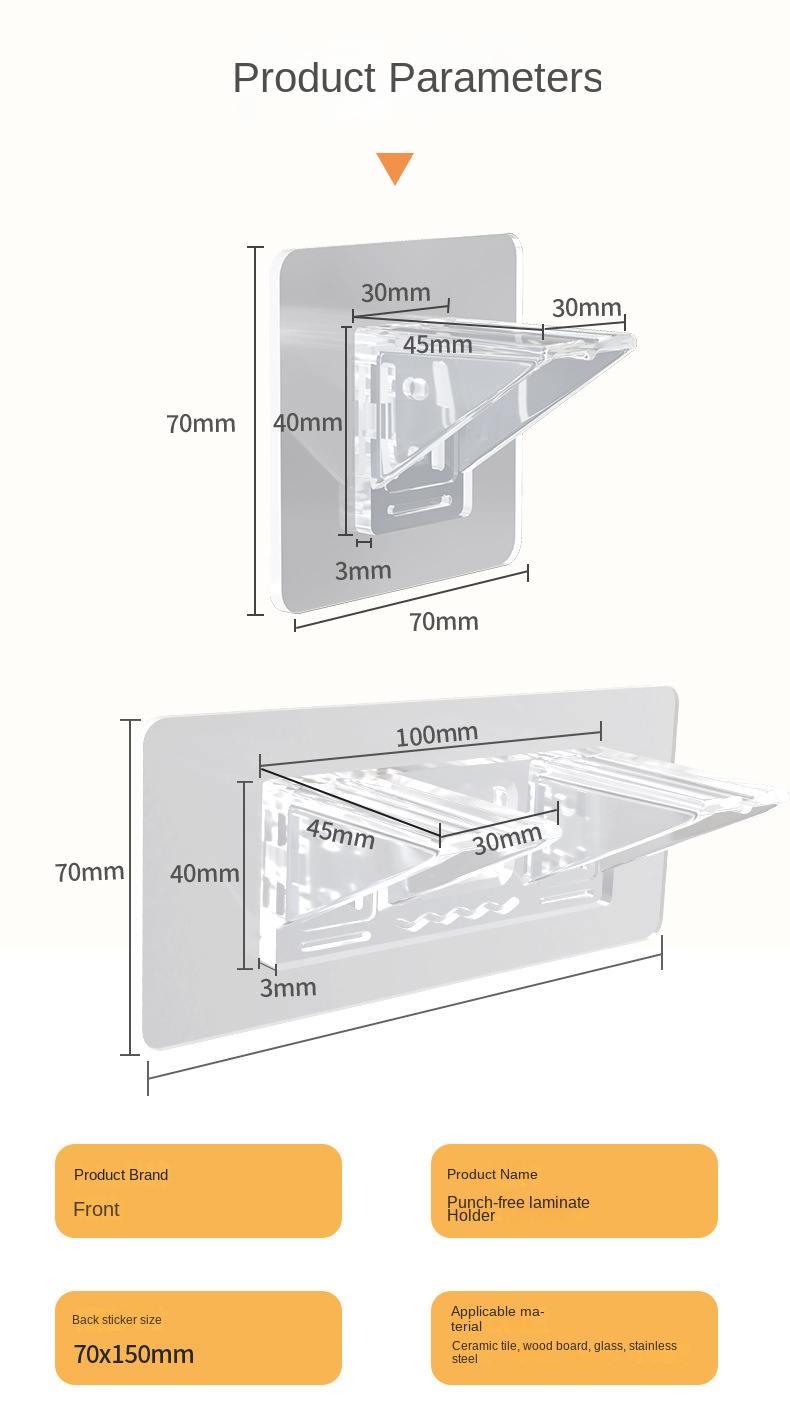 Product Parameters

30mm
30mm
45mm
70mm
40mm
3mm
70mm

100mm
45mm
30mm
70mm
40mm
3mm

Product Brand
Front

Product Name
Punch-free laminate Holder

Back sticker size
70x150mm

Applicable material
Ceramic tile, wood board, glass, stainless steel