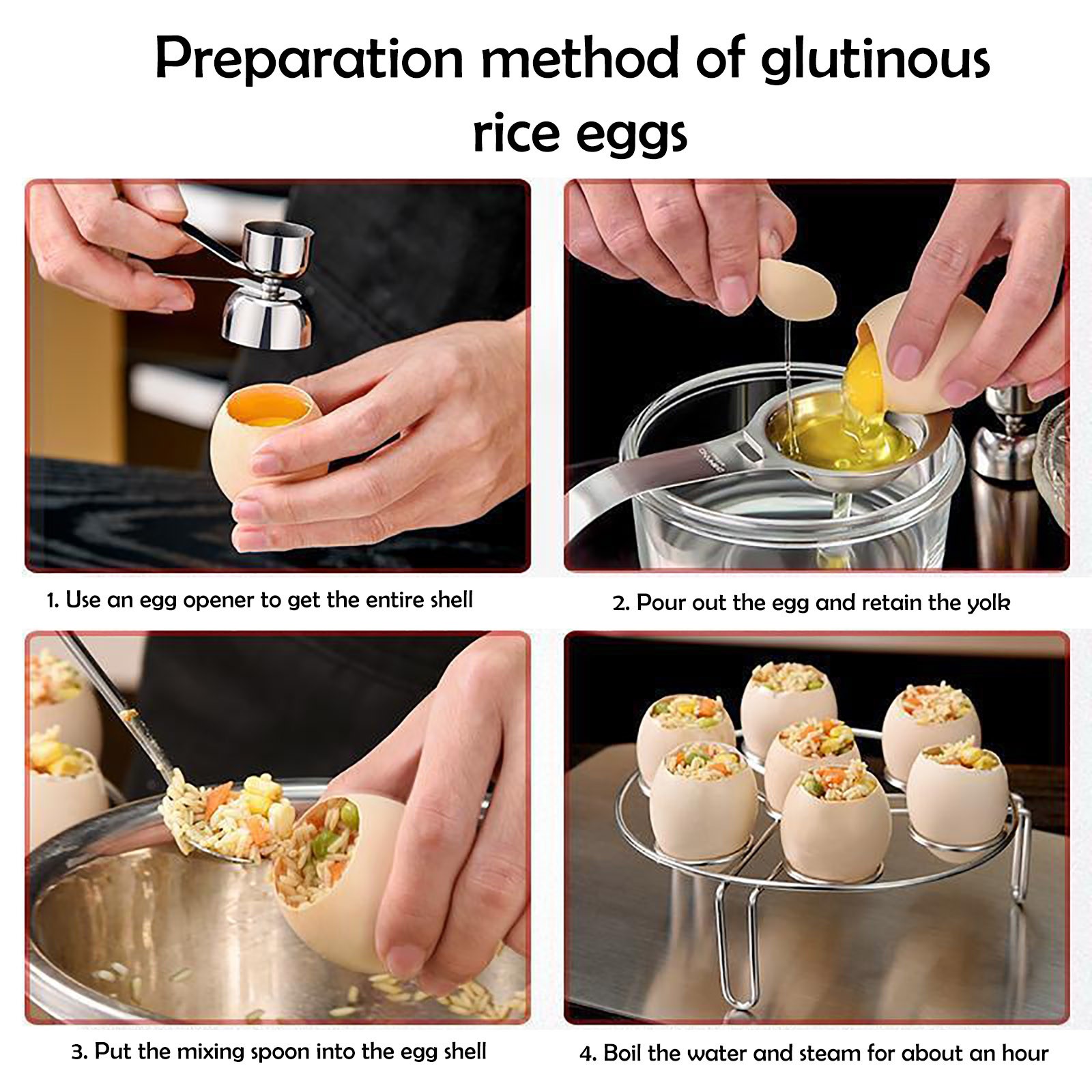 Preparation method of glutinous rice eggs

1. Use an egg opener to get the entire shell

2. Pour out the egg and retain the yolk

3. Put the mixing spoon into the egg shell

4. Boil the water and steam for about an hour