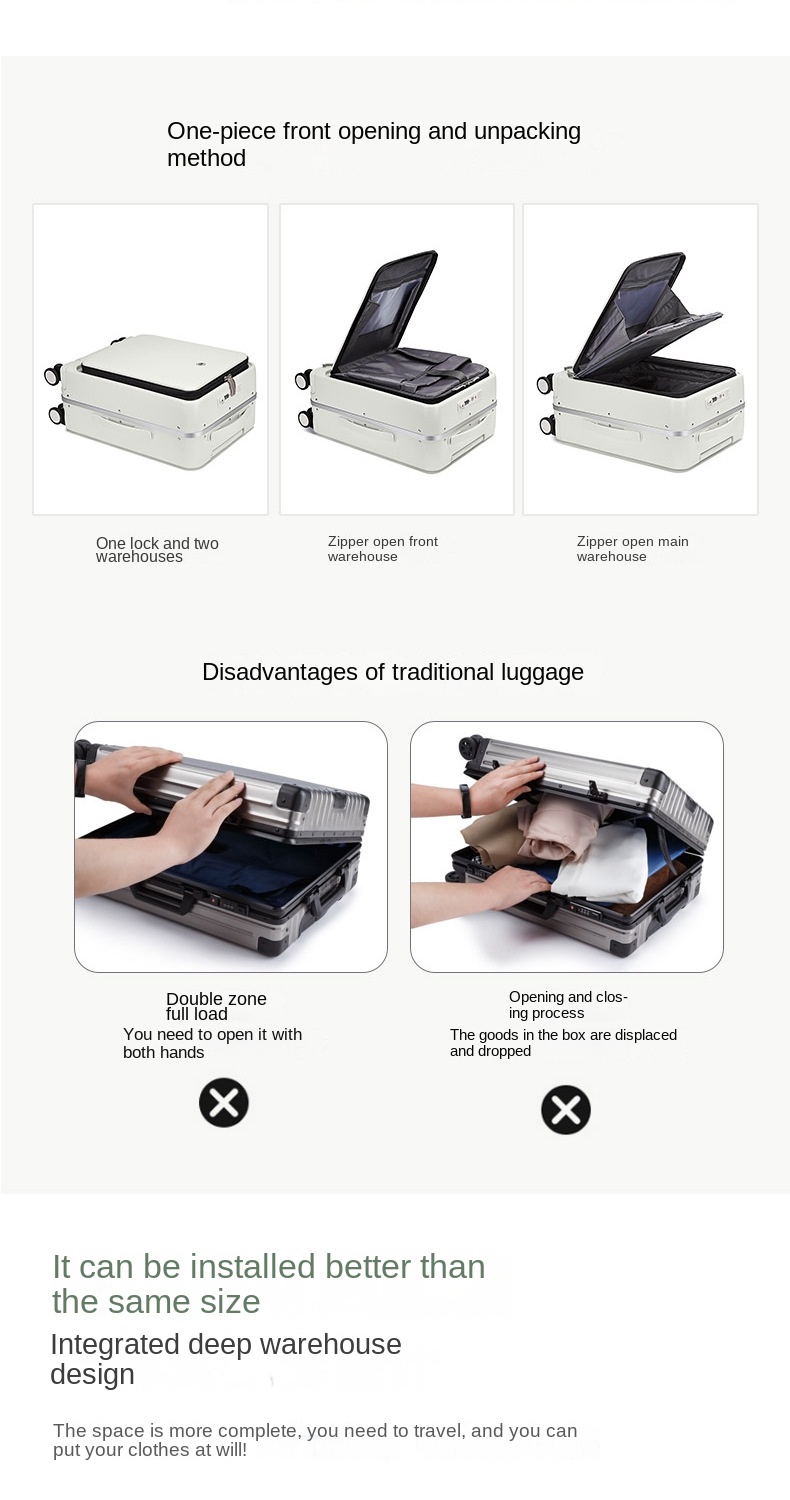 One-piece front opening and unpacking method

One lock and two warehouses

Zipper open front warehouse

Zipper open main warehouse

Disadvantages of traditional luggage

Double zone full load
You need to open it with both hands

Opening and closing process
The goods in the box are displaced and dropped

It can be installed better than the same size
Integrated deep warehouse design

The space is more complete, you need to travel, and you can put your clothes at will!