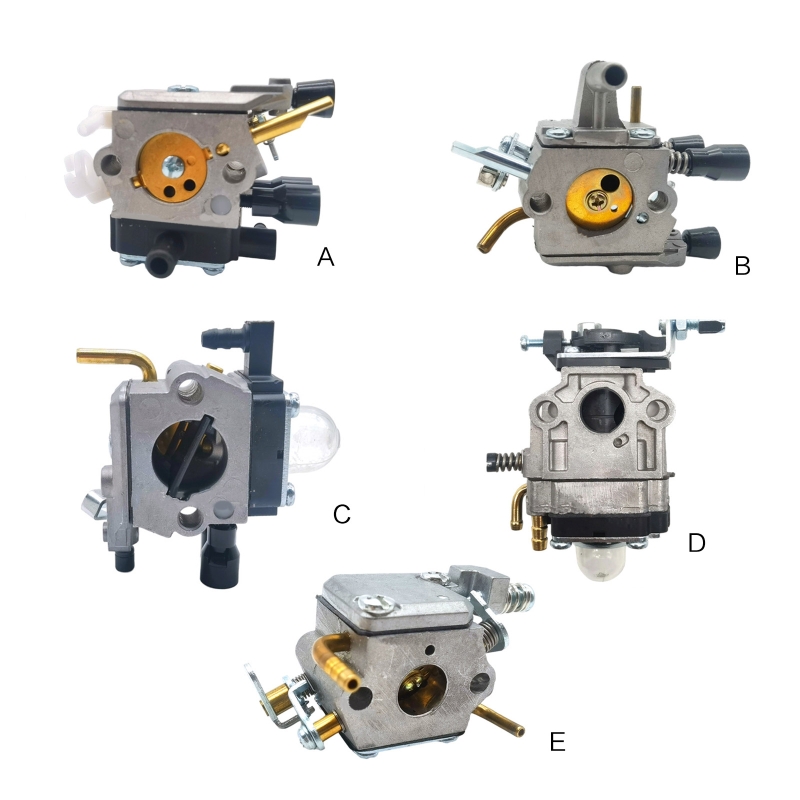 A

B

C

D

E