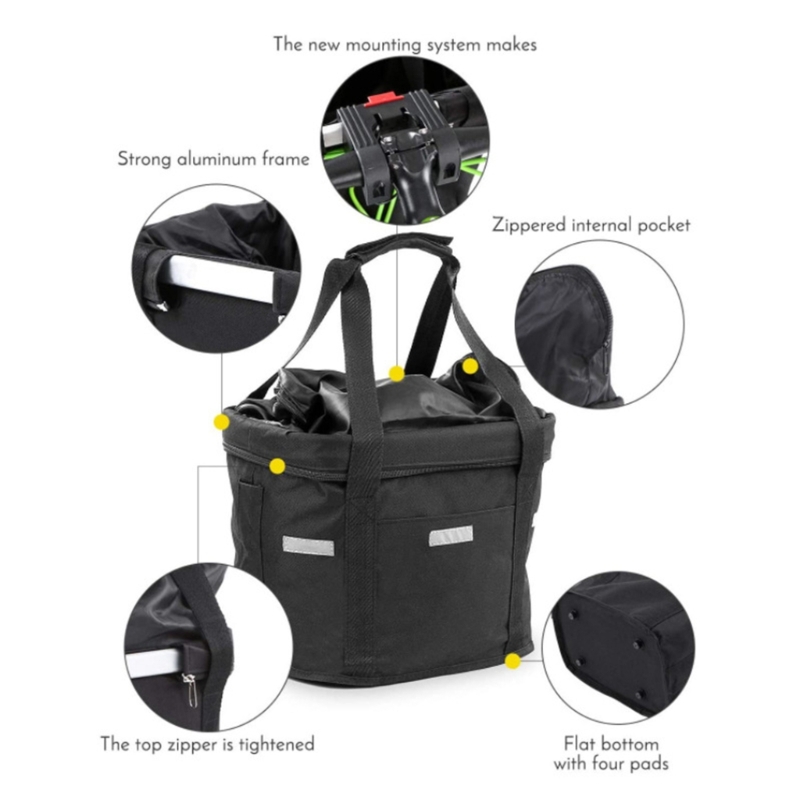 The new mounting system makes

Strong aluminum frame

Zippered internal pocket

The top zipper is tightened

Flat bottom with four pads