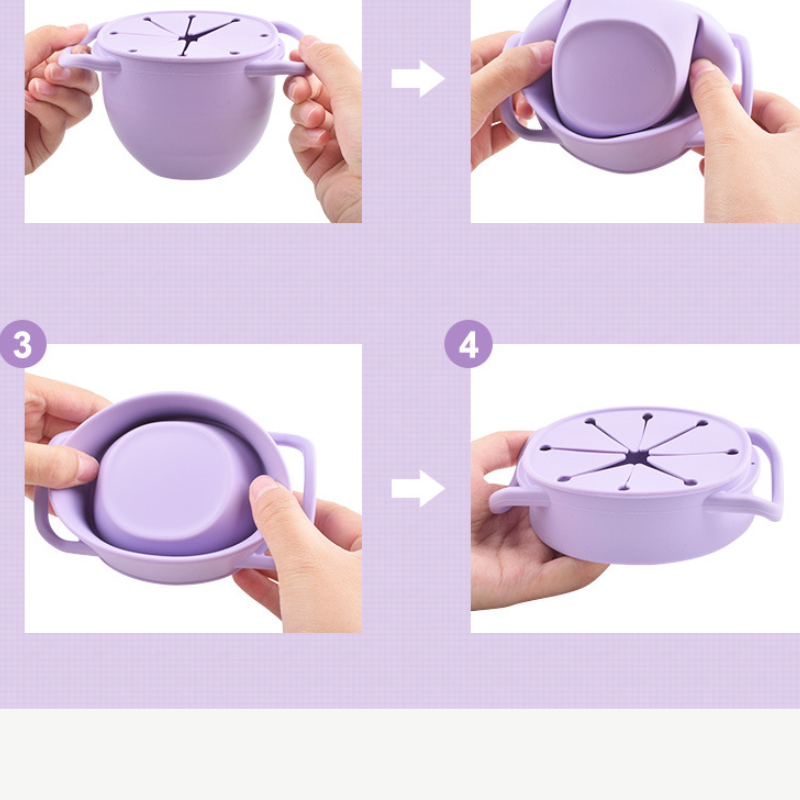 3

4