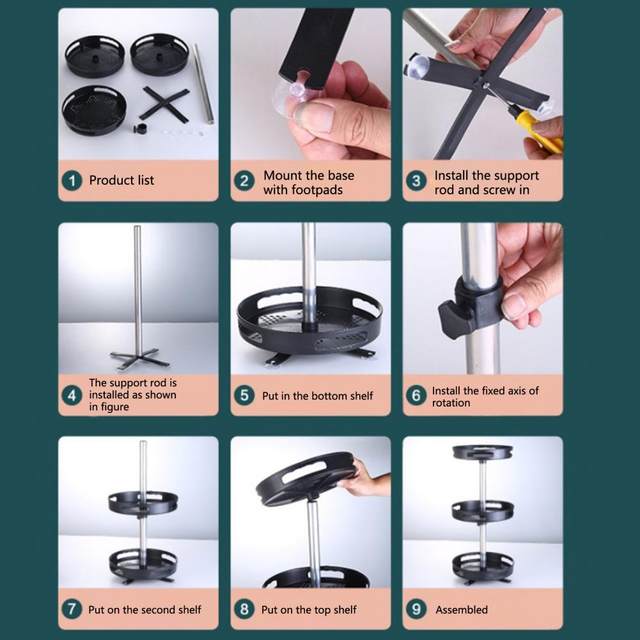 1 Product list

2 Mount the base with footpads

3 Install the support rod and screw in

4 The support rod is installed as shown in figure

5 Put in the bottom shelf

6 Install the fixed axis of rotation

7 Put on the second shelf

8 Put on the top shelf

9 Assembled