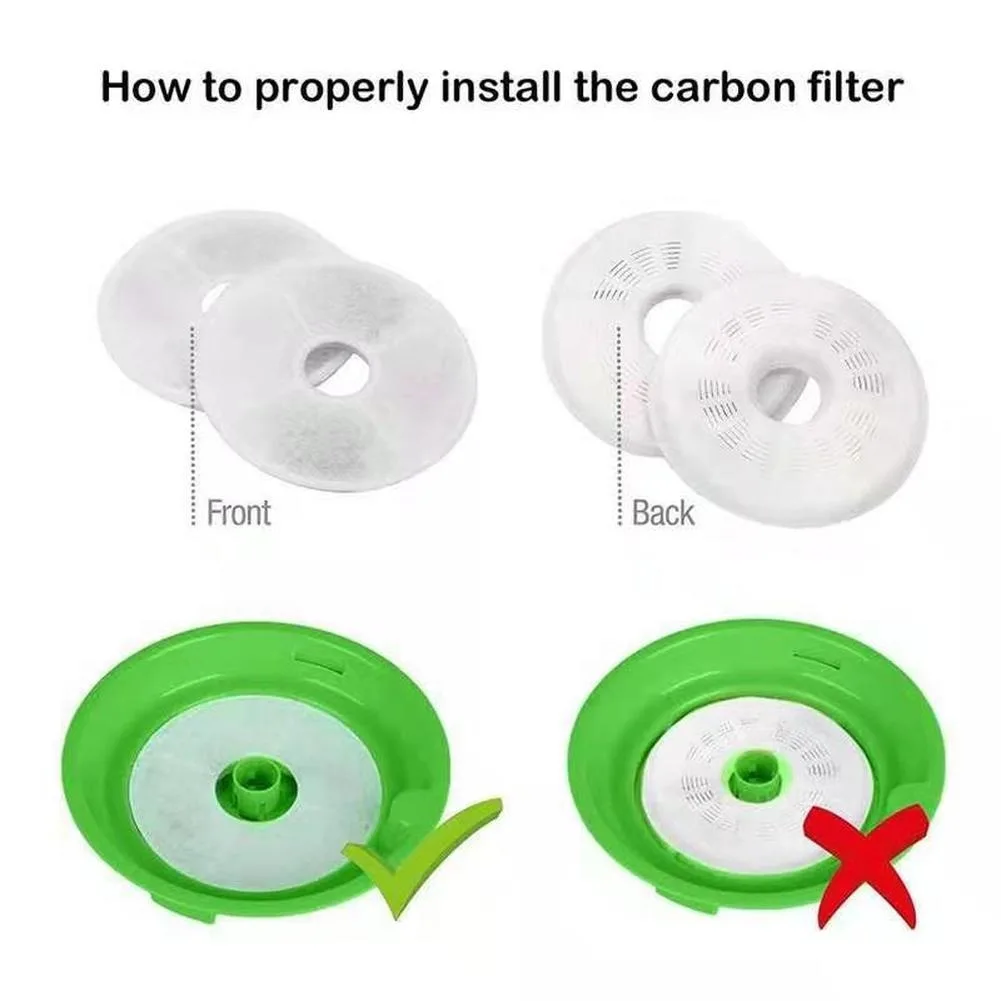 How to properly install the carbon filter

Front

Back