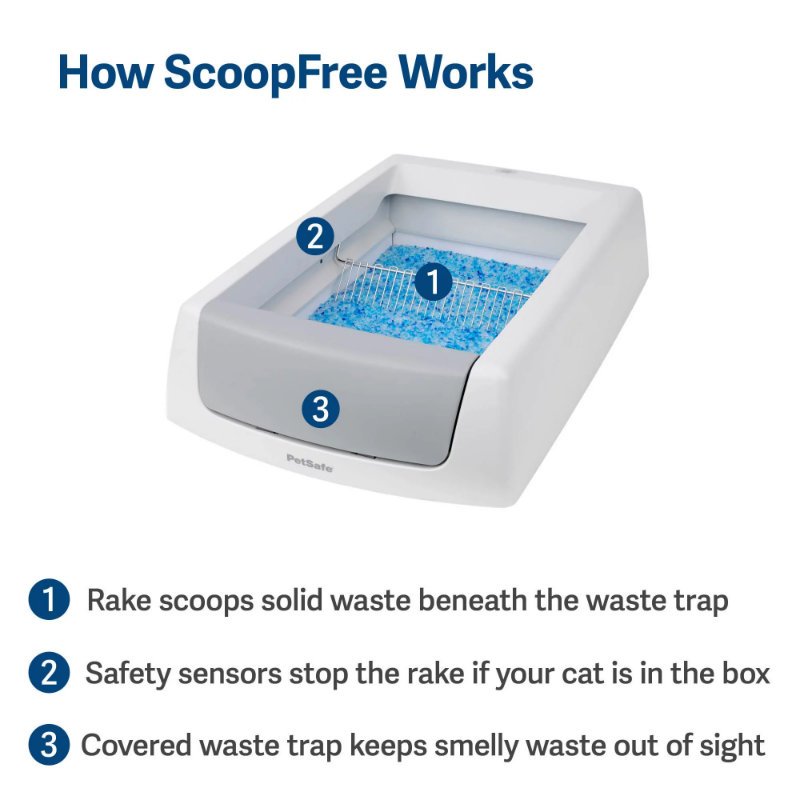 How ScoopFree Works

2

1

3

PetSafe

1 Rake scoops solid waste beneath the waste trap

2 Safety sensors stop the rake if your cat is in the box

3 Covered waste trap keeps smelly waste out of sight