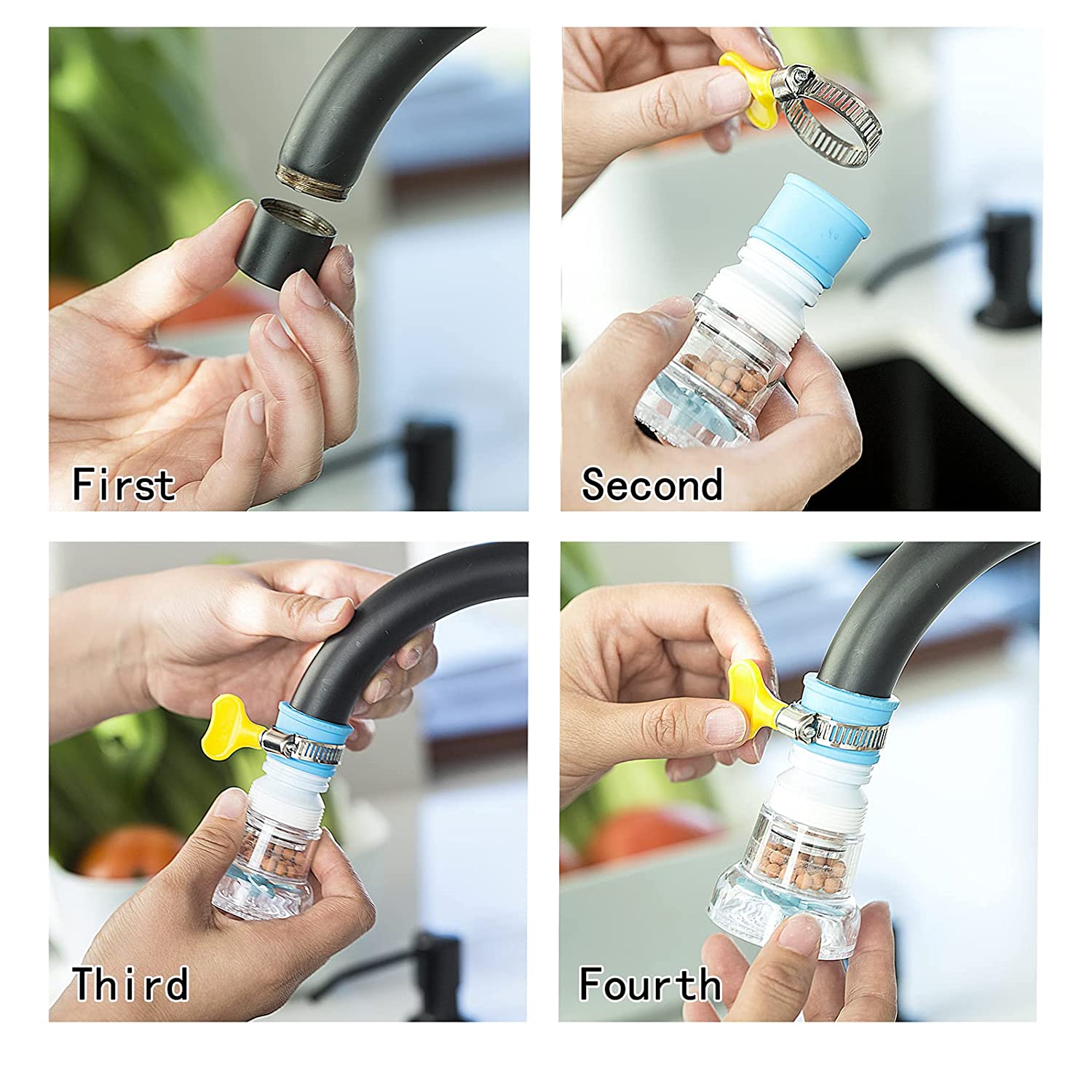 First

Second

Third

Fourth