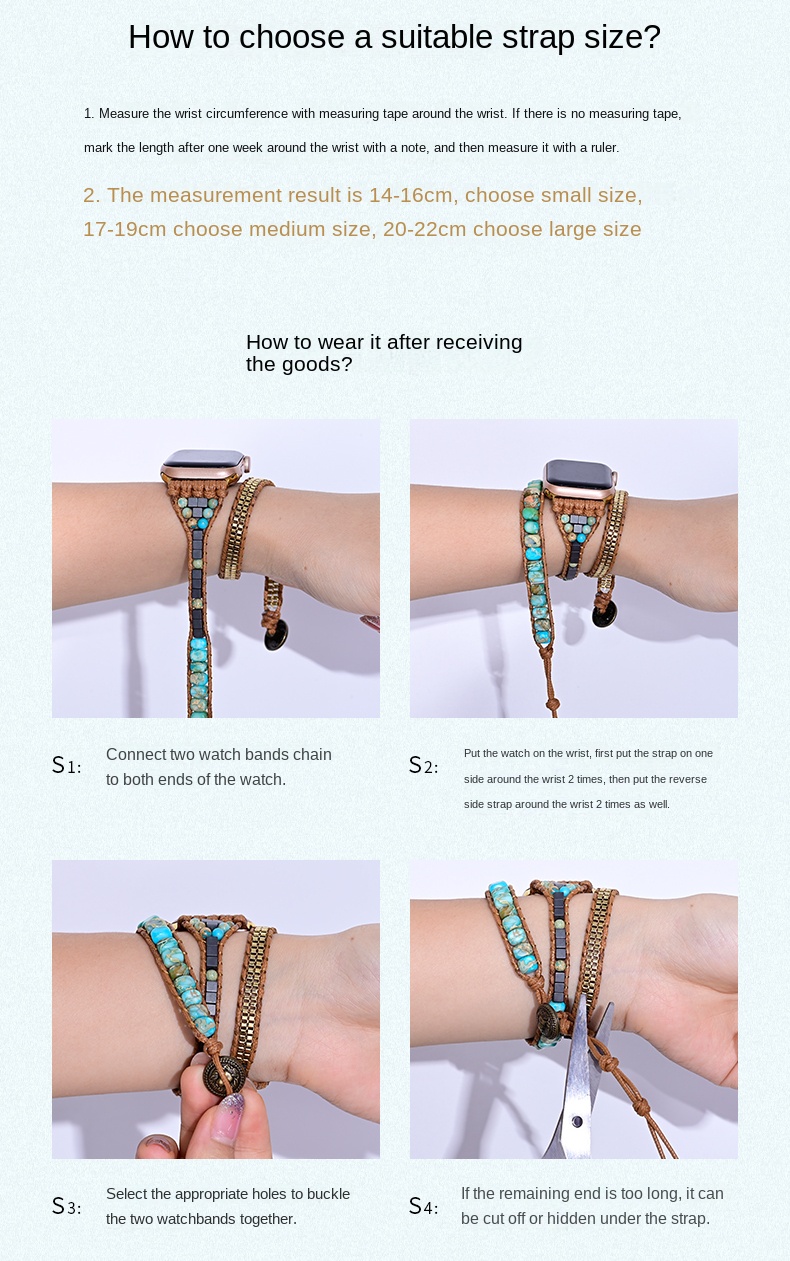 How to choose a suitable strap size?

1. Measure the wrist circumference with measuring tape around the wrist. If there is no measuring tape, mark the length after one week around the wrist with a note, and then measure it with a ruler.

2. The measurement result is 14-16cm, choose small size, 17-19cm choose medium size, 20-22cm choose large size

How to wear it after receiving the goods?

S1: Connect two watch bands chain to both ends of the watch.

S2: Put the watch on the wrist, first put the strap on one side around the wrist 2 times, then put the reverse side strap around the wrist 2 times as well.

S3: Select the appropriate holes to buckle the two watchbands together.

S4: If the remaining end is too long, it can be cut off or hidden under the strap.