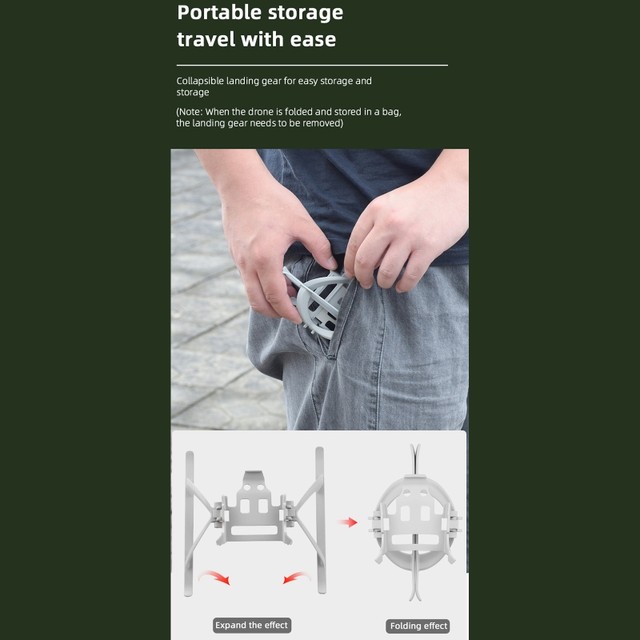 Portable storage travel with ease

Collapsible landing gear for easy storage and storage

(Note: When the drone is folded and stored in a bag, the landing gear needs to be removed)

Expand the effect

Folding effect