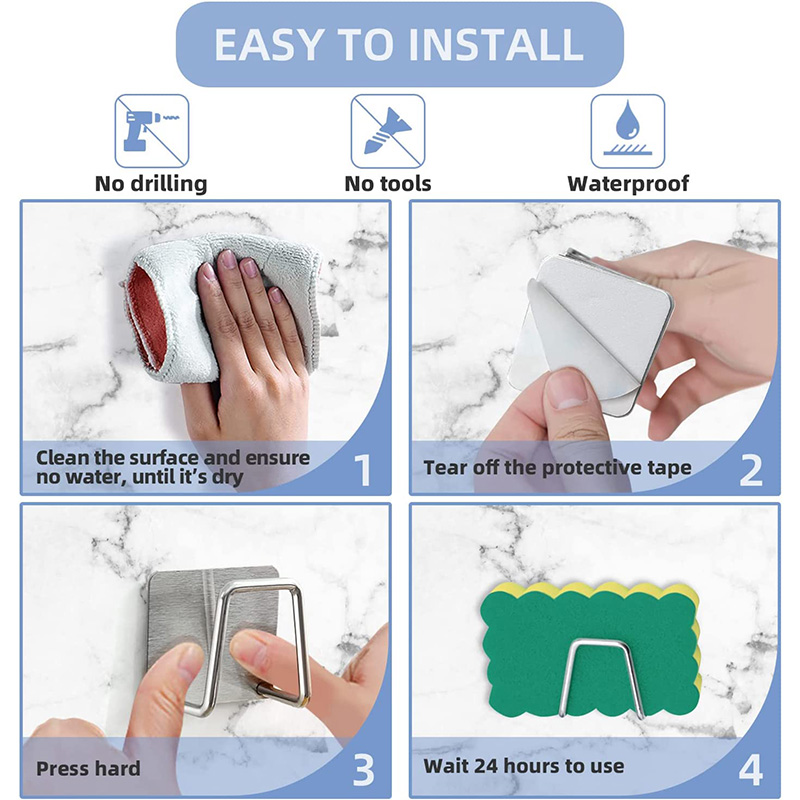 EASY TO INSTALL

No drilling

No tools

Waterproof

Clean the surface and ensure no water, until it's dry

1

Tear off the protective tape

2

Press hard

3

Wait 24 hours to use

4