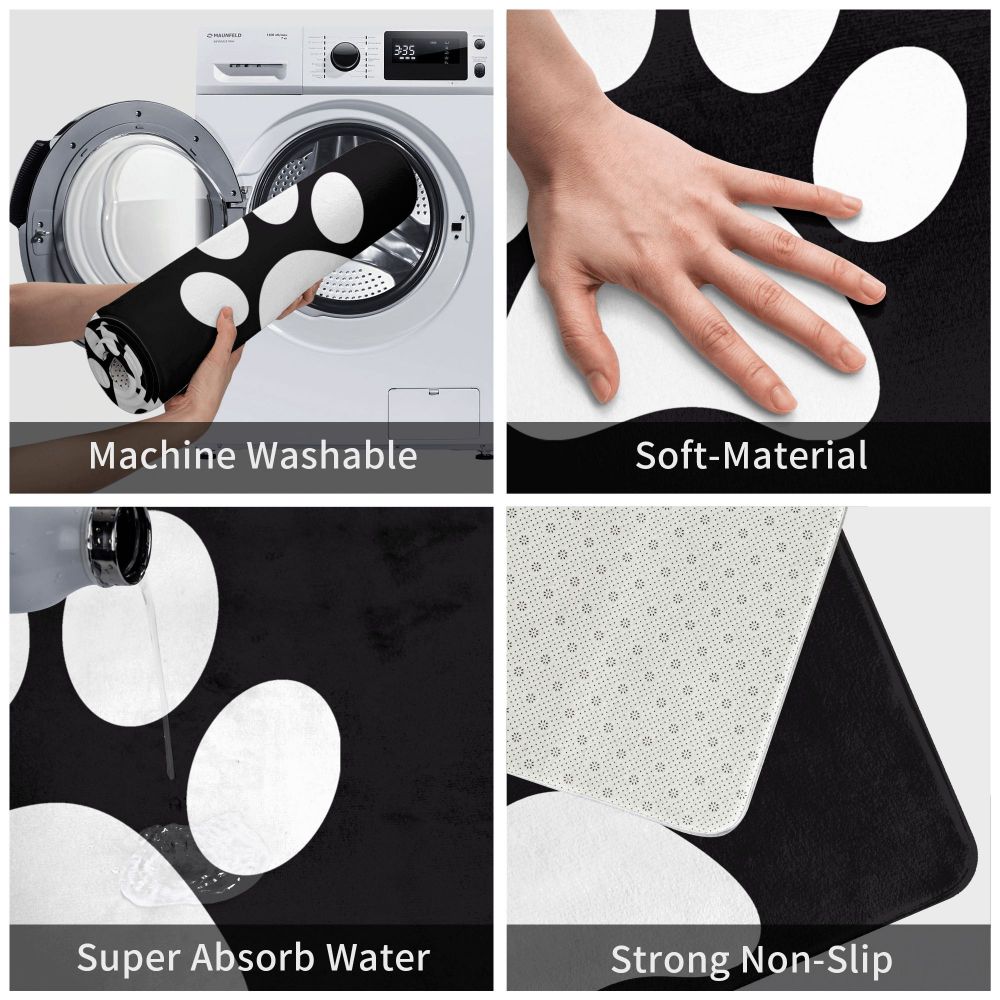 MAUNFELD

3:35

Machine Washable

Soft-Material

Super Absorb Water

Strong Non-Slip