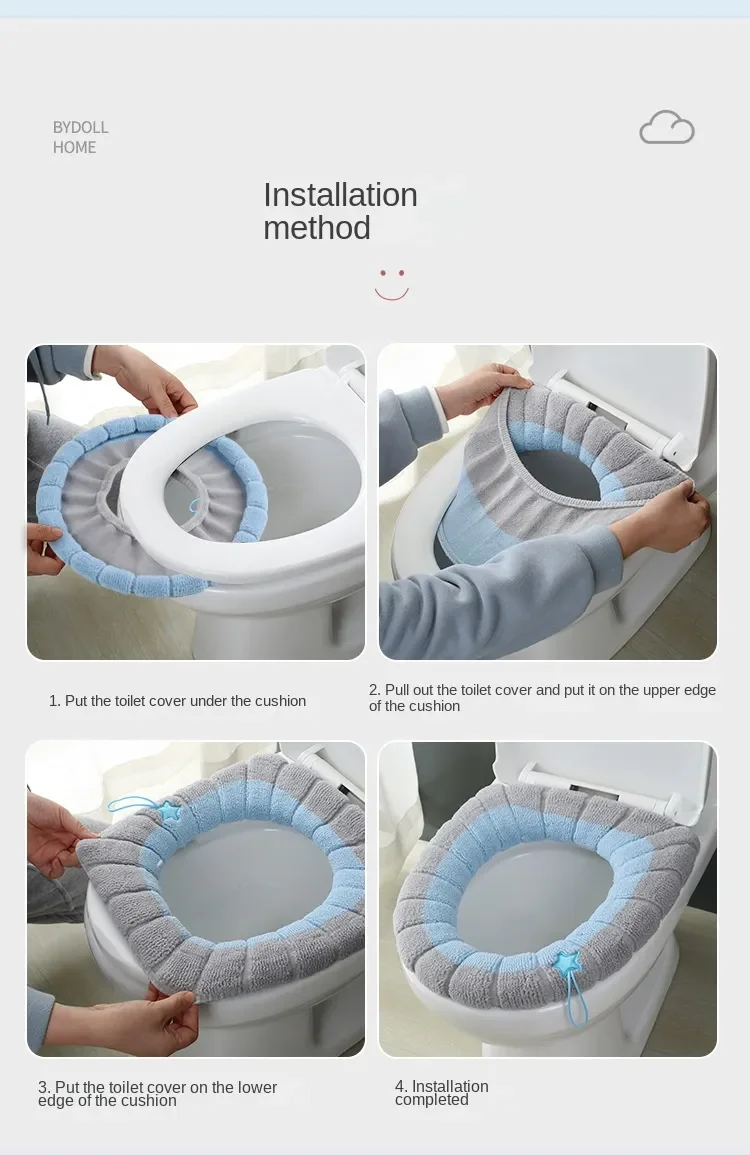 BYDOLL
HOME

Installation method

1. Put the toilet cover under the cushion

2. Pull out the toilet cover and put it on the upper edge of the cushion

3. Put the toilet cover on the lower edge of the cushion

4. Installation completed