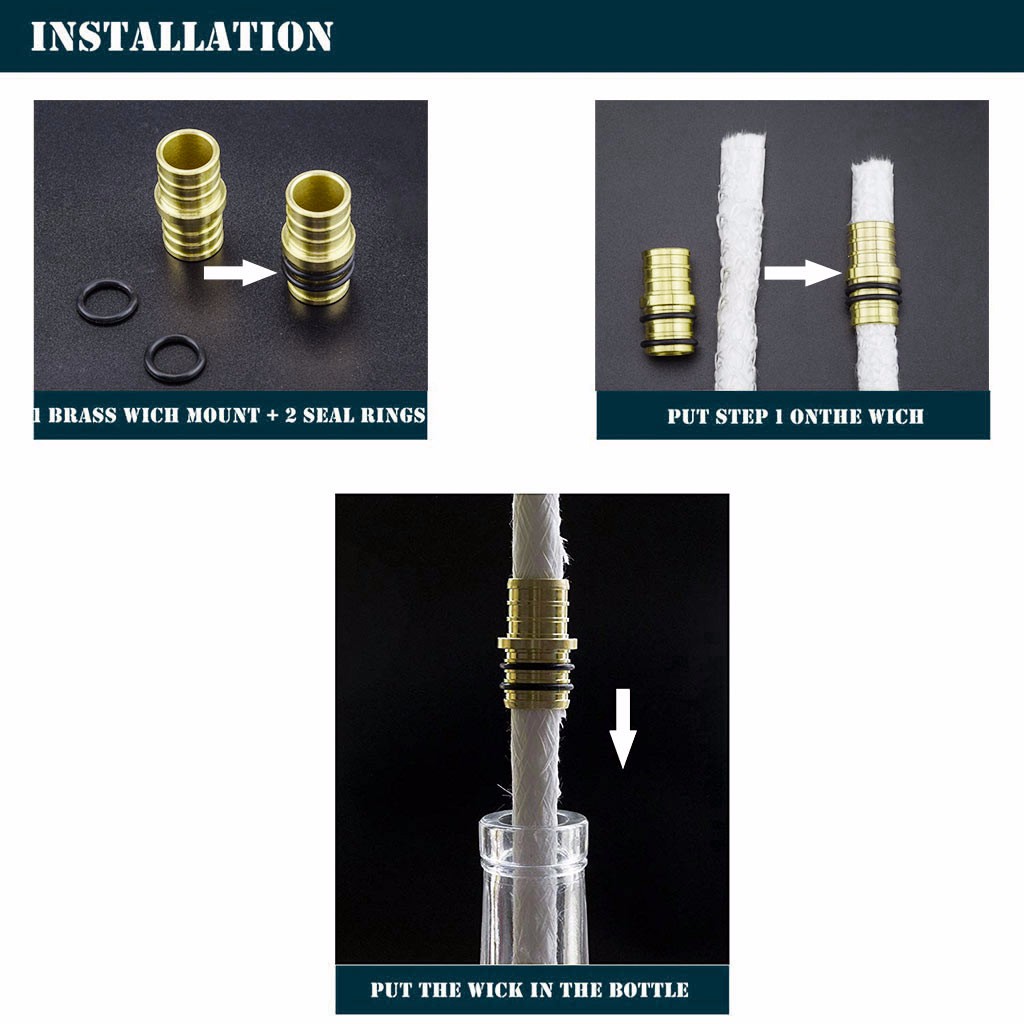 INSTALLATION

1 BRASS WICH MOUNT + 2 SEAL RINGS

PUT STEP 1 ONTHE WICH

PUT THE WICK IN THE BOTTLE