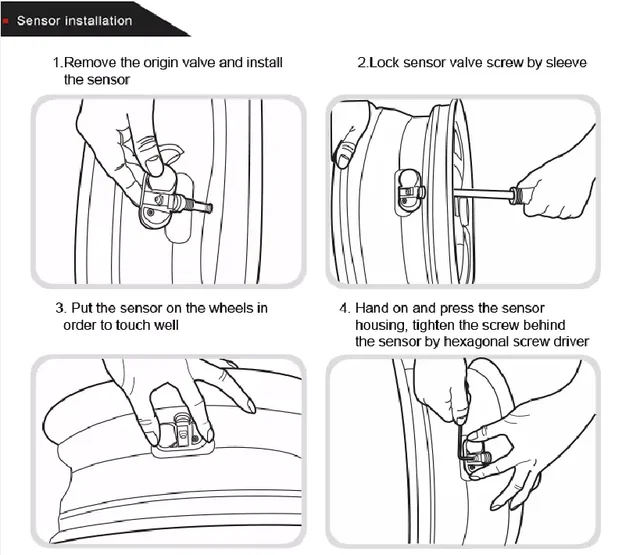 Sensor installation

1.Remove the origin valve and install the sensor

2.Lock sensor valve screw by sleeve

3. Put the sensor on the wheels in order to touch well

4. Hand on and press the sensor housing, tighten the screw behind the sensor by hexagonal screw driver