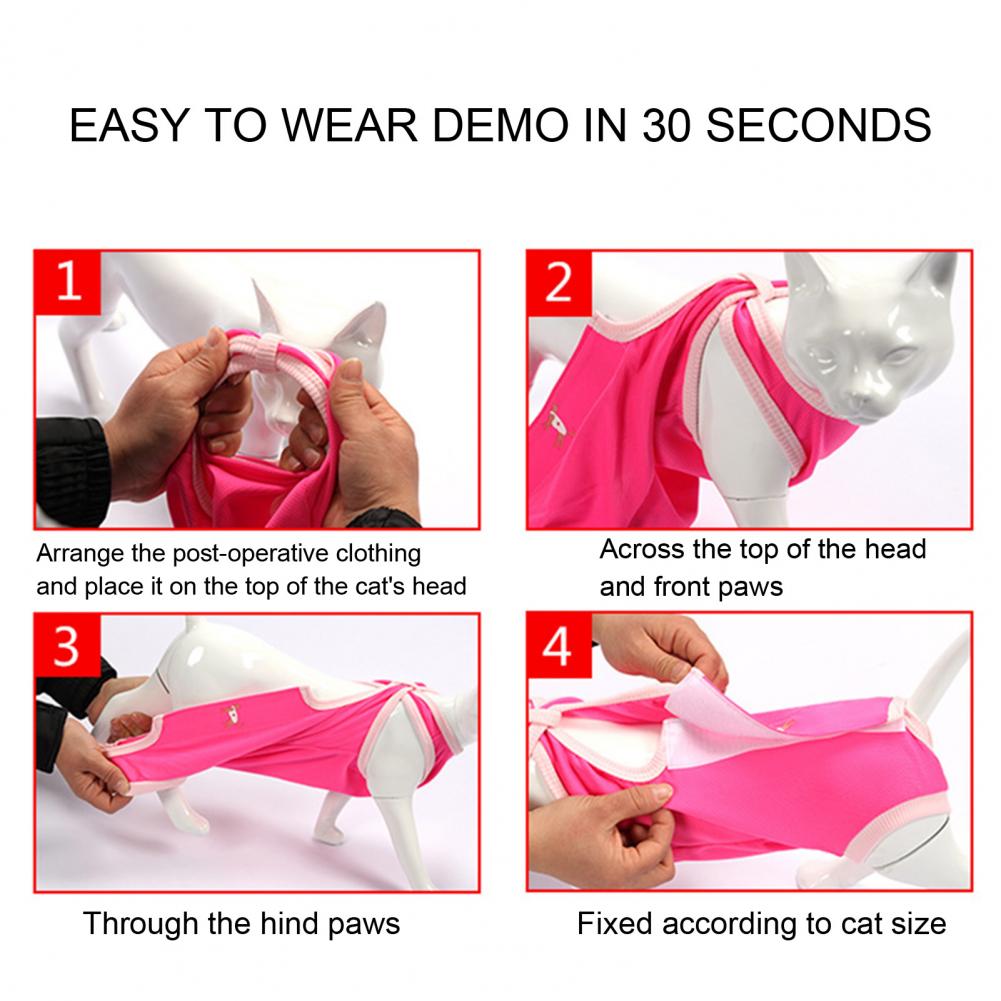 EASY TO WEAR DEMO IN 30 SECONDS

1

Arrange the post-operative clothing and place it on the top of the cat's head

2

Across the top of the head and front paws

3

Through the hind paws

4

Fixed according to cat size