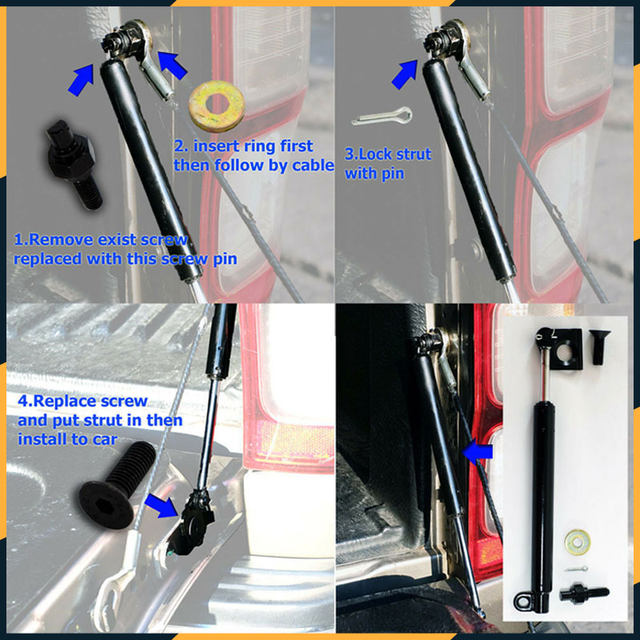 2. insert ring first then follow by cable

3.Lock strut with pin

1.Remove exist screw replaced with this screw pin

4.Replace screw and put strut in then install to car