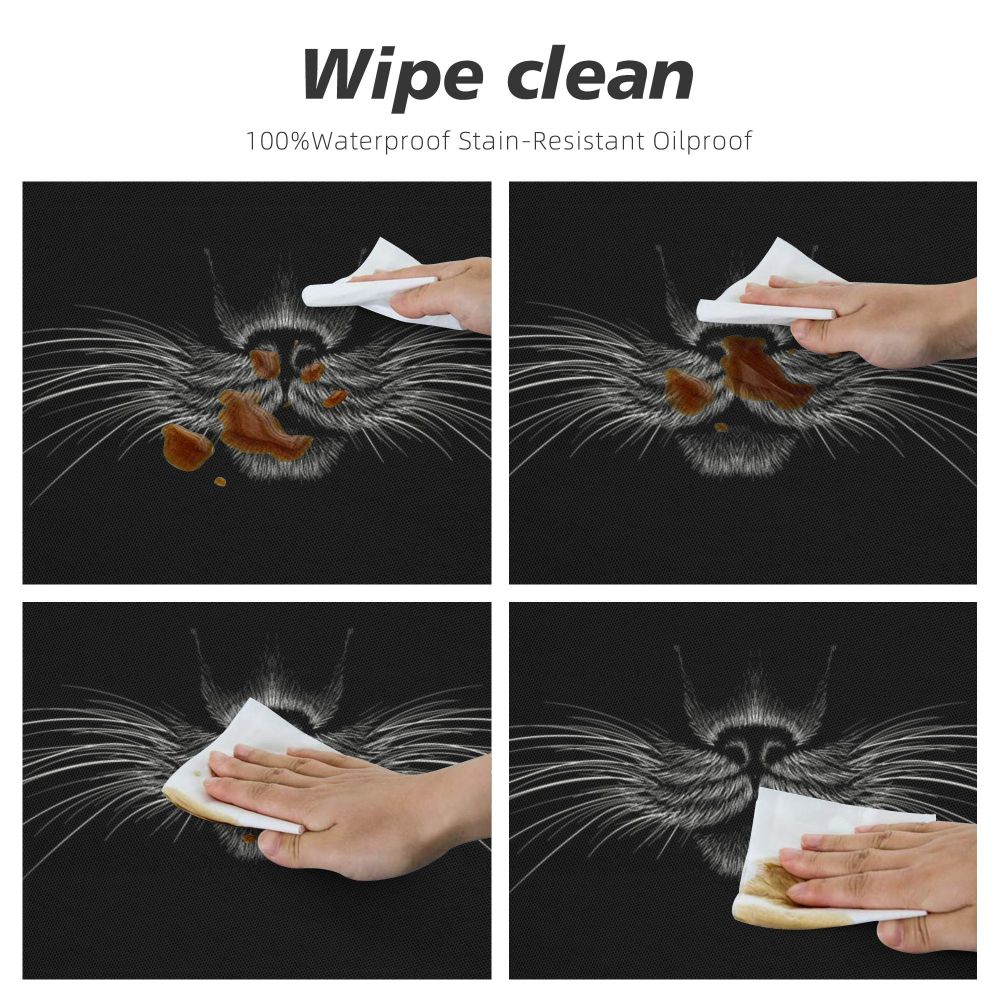 Wipe clean

100%Waterproof Stain-Resistant Oilproof