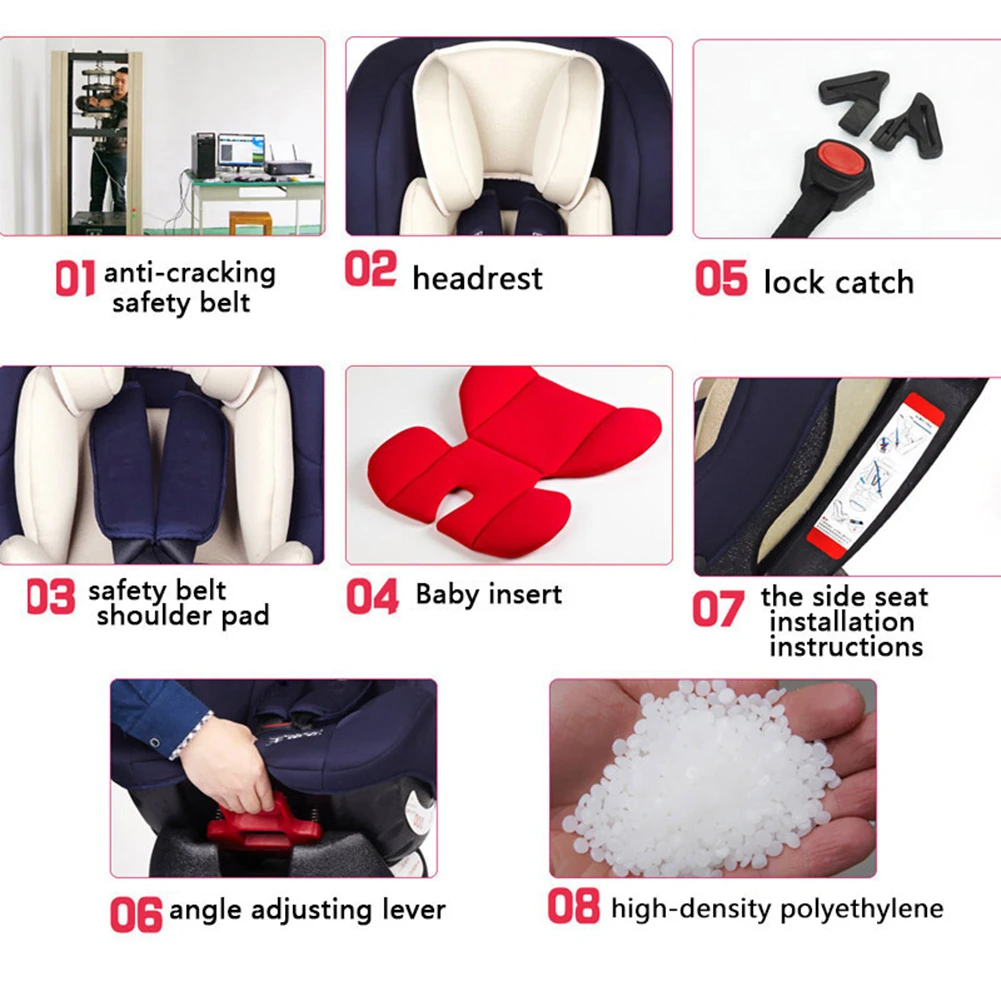 01 anti-cracking safety belt

02 headrest

05 lock catch

03 safety belt shoulder pad

04 Baby insert

07 the side seat installation instructions

06 angle adjusting lever

08 high-density polyethylene