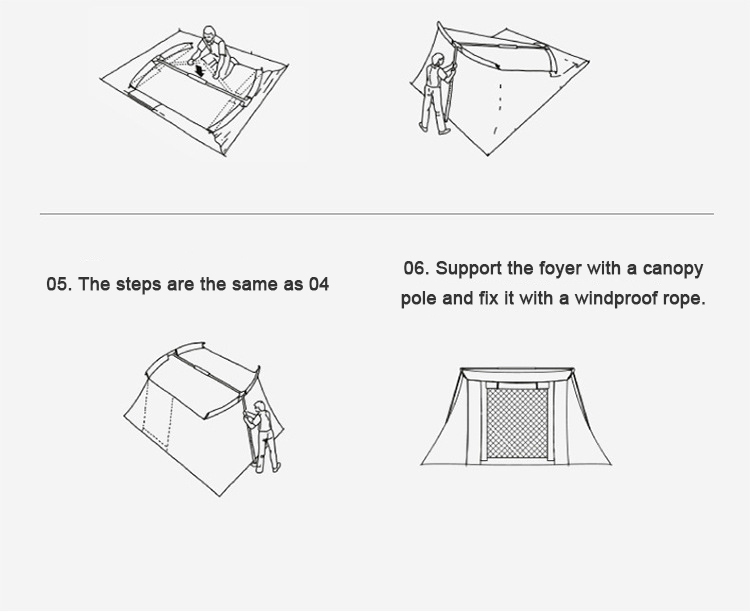 05. The steps are the same as 04

06. Support the foyer with a canopy pole and fix it with a windproof rope.