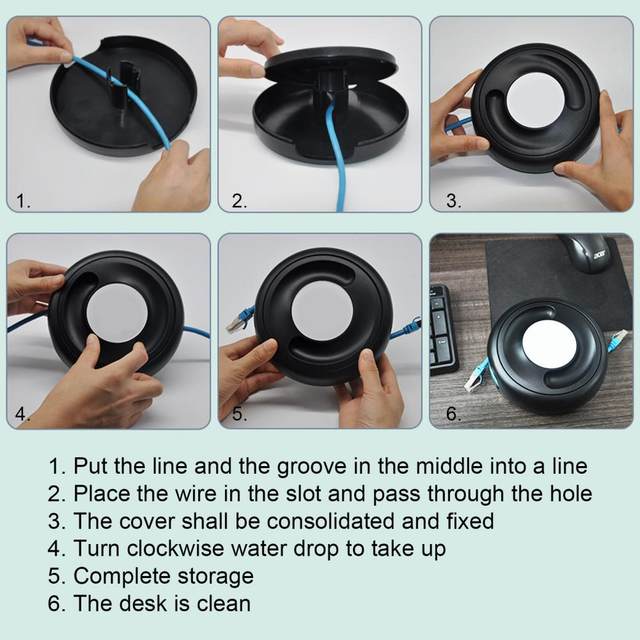 1.
2.
3.
4.
5.
acer
6.

1. Put the line and the groove in the middle into a line
2. Place the wire in the slot and pass through the hole
3. The cover shall be consolidated and fixed
4. Turn clockwise water drop to take up
5. Complete storage
6. The desk is clean