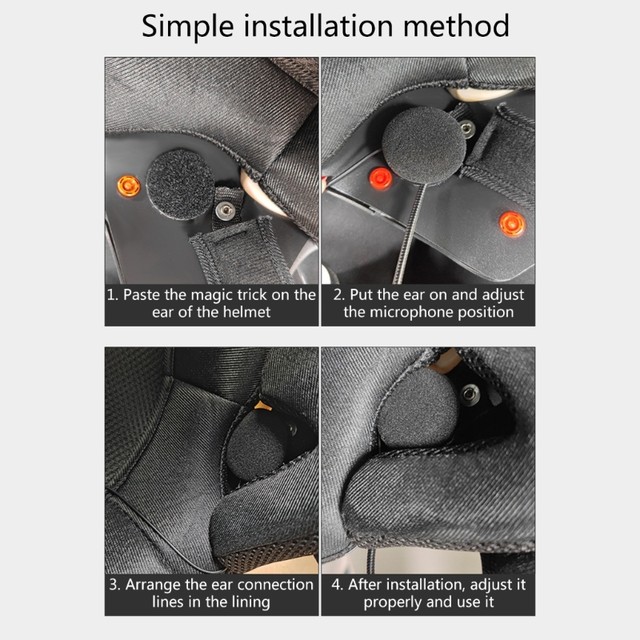 Simple installation method

1. Paste the magic trick on the ear of the helmet

2. Put the ear on and adjust the microphone position

3. Arrange the ear connection lines in the lining

4. After installation, adjust it properly and use it