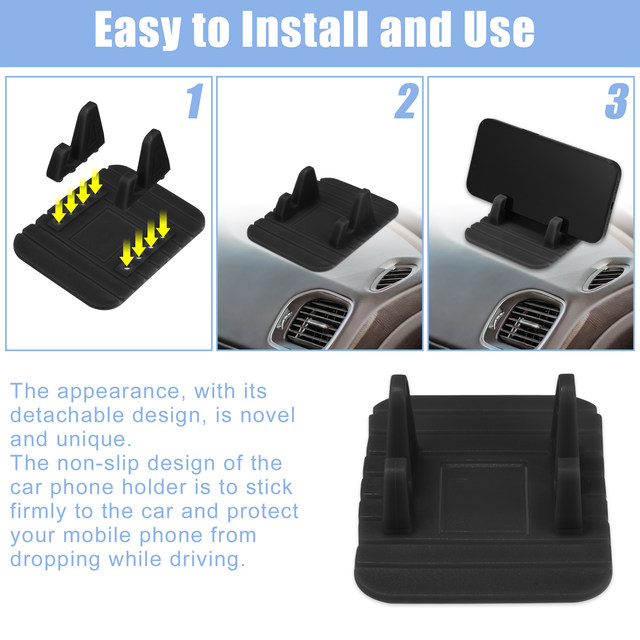 Easy to Install and Use

1

2

3

The appearance, with its detachable design, is novel and unique.
The non-slip design of the car phone holder is to stick firmly to the car and protect your mobile phone from dropping while driving.