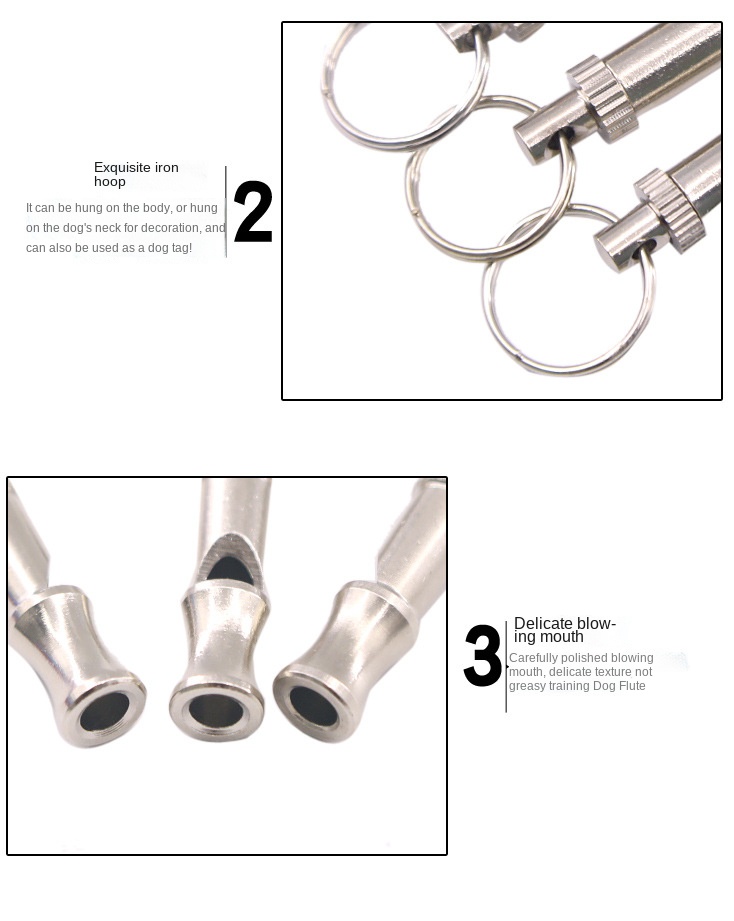 Exquisite iron hoop

It can be hung on the body, or hung on the dog's neck for decoration, and can also be used as a dog tag!

2

3

Delicate blowing mouth

Carefully polished blowing mouth, delicate texture not greasy training Dog Flute