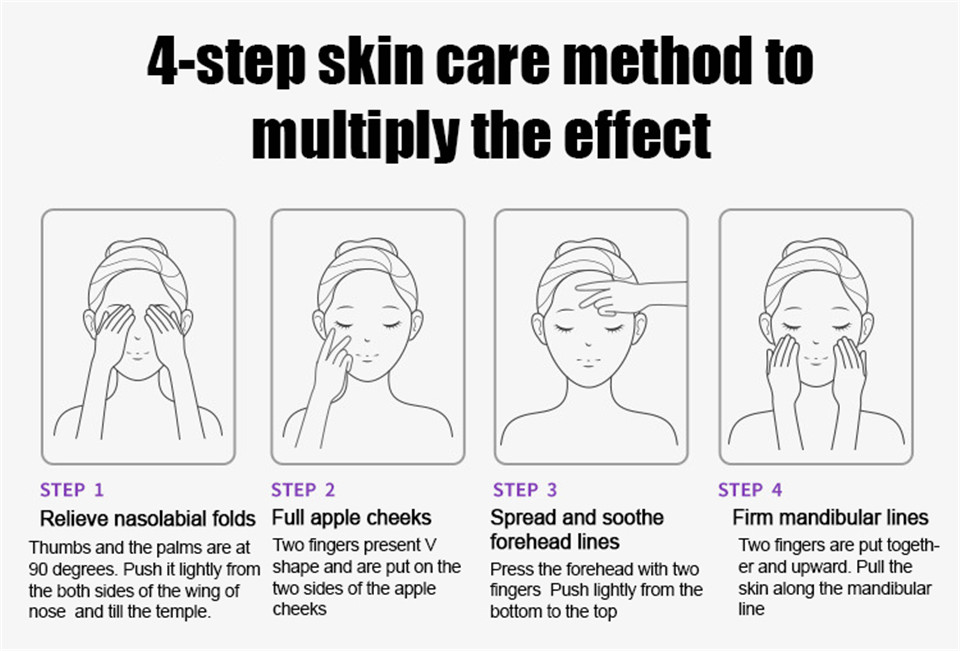 4-step skin care method to multiply the effect

STEP 1
Relieve nasolabial folds
Thumbs and the palms are at 90 degrees. Push it lightly from the both sides of the wing of nose and till the temple.

STEP 2
Full apple cheeks
Two fingers present V shape and are put on the two sides of the apple cheeks

STEP 3
Spread and soothe forehead lines
Press the forehead with two fingers Push lightly from the bottom to the top

STEP 4
Firm mandibular lines
Two fingers are put together and upward. Pull the skin along the mandibular line