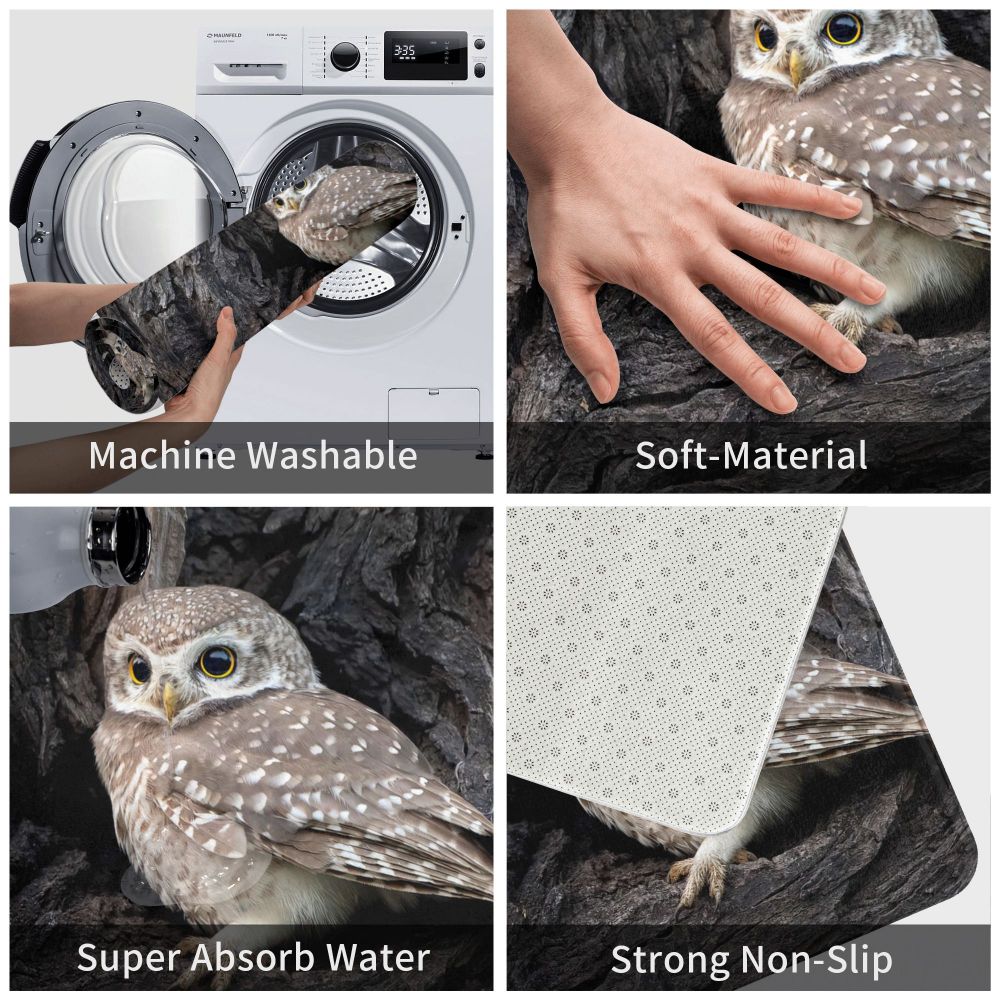 MAUNFELD

3:35

Machine Washable

Soft-Material

Super Absorb Water

Strong Non-Slip