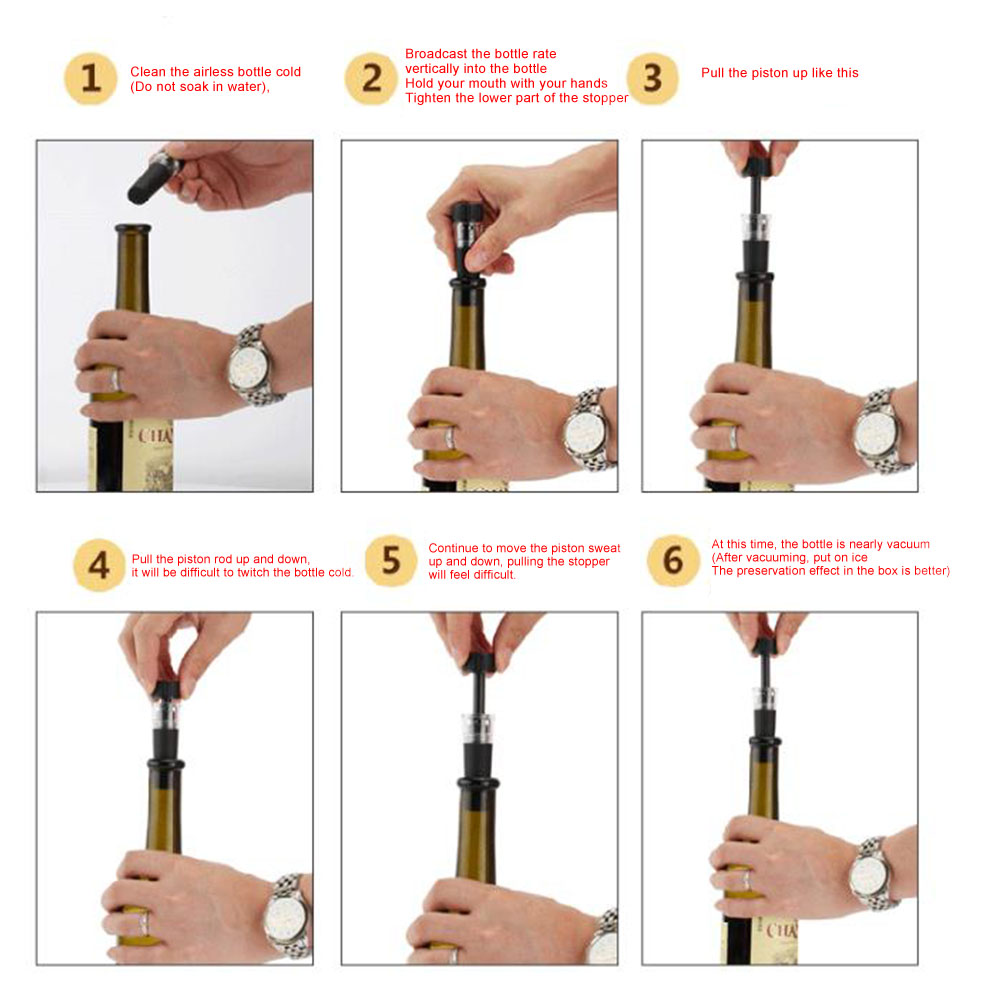 1 Clean the airless bottle cold (Do not soak in water),

2 Broadcast the bottle rate vertically into the bottle
Hold your mouth with your hands
Tighten the lower part of the stopper

3 Pull the piston up like this

CHA

4 Pull the piston rod up and down, it will be difficult to twitch the bottle cold.

5 Continue to move the piston sweat up and down, pulling the stopper will feel difficult.

6 At this time, the bottle is nearly vacuum
(After vacuuming, put on ice
The preservation effect in the box is better)

CHA