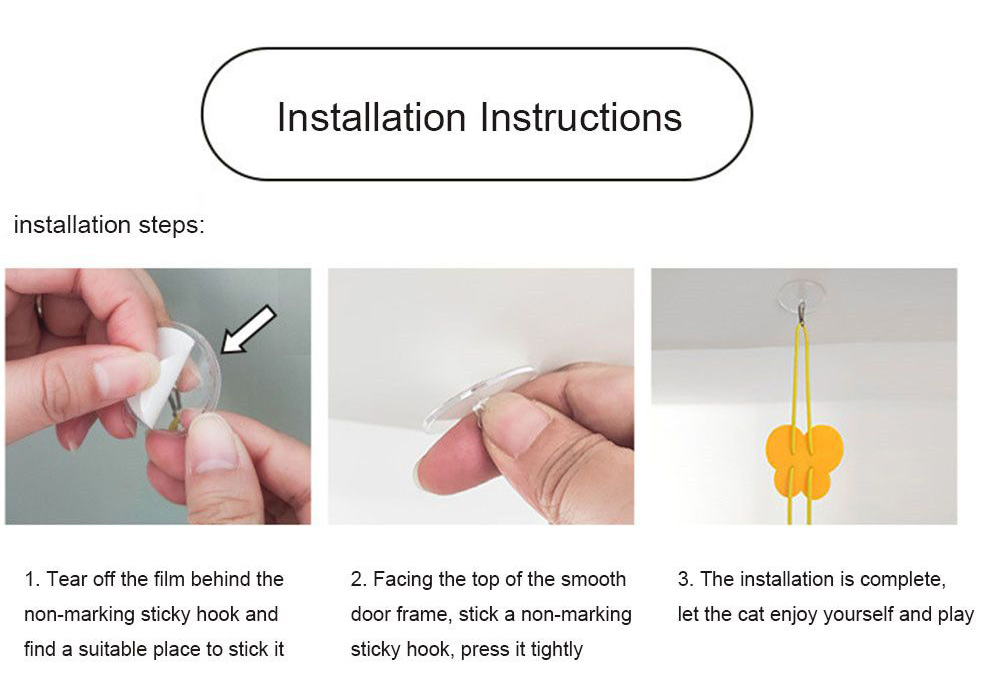 Installation Instructions

installation steps:

1. Tear off the film behind the non-marking sticky hook and find a suitable place to stick it

2. Facing the top of the smooth door frame, stick a non-marking sticky hook, press it tightly

3. The installation is complete, let the cat enjoy yourself and play