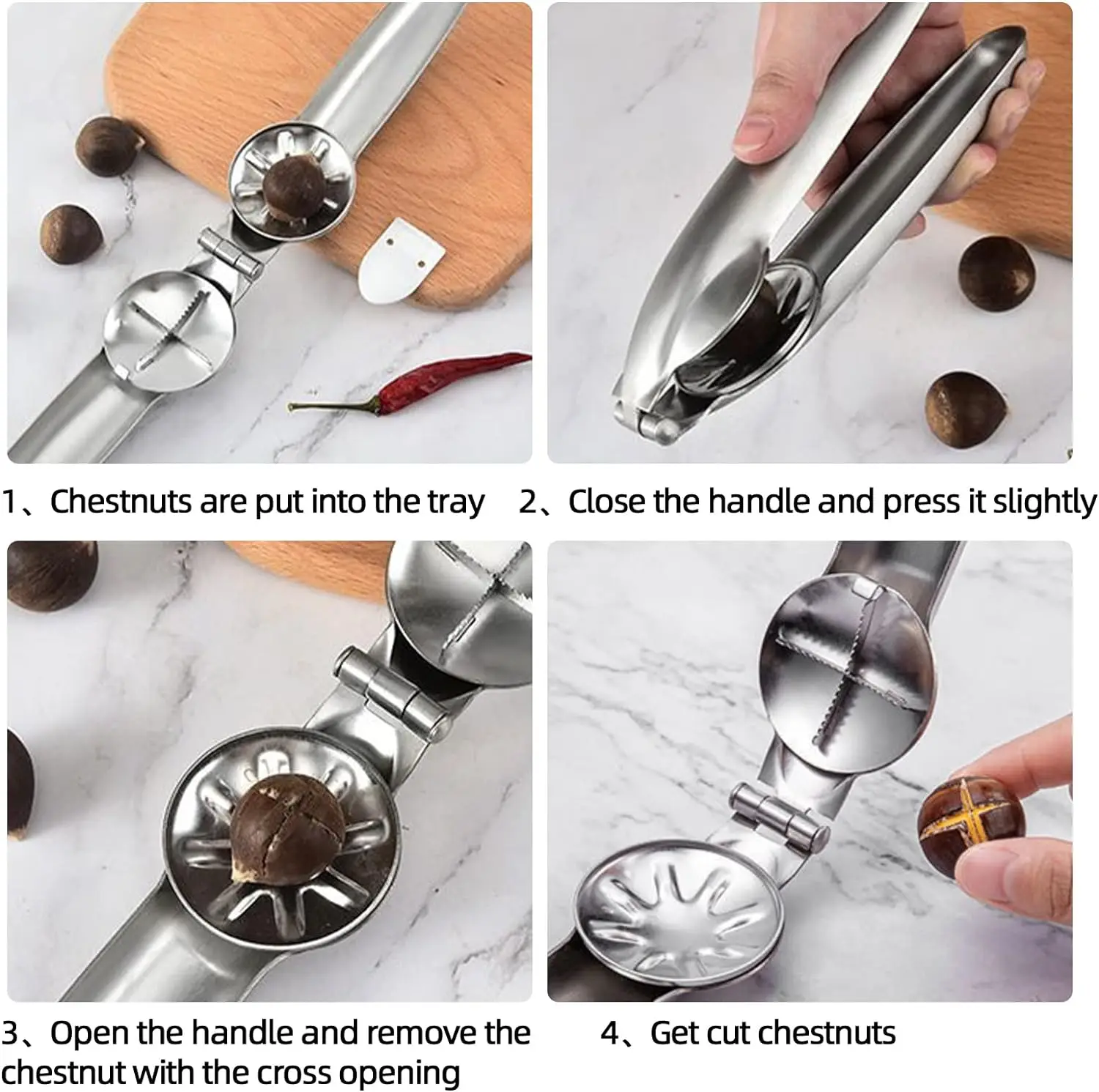 1、Chestnuts are put into the tray

2、Close the handle and press it slightly

3、Open the handle and remove the chestnut with the cross opening

4、Get cut chestnuts