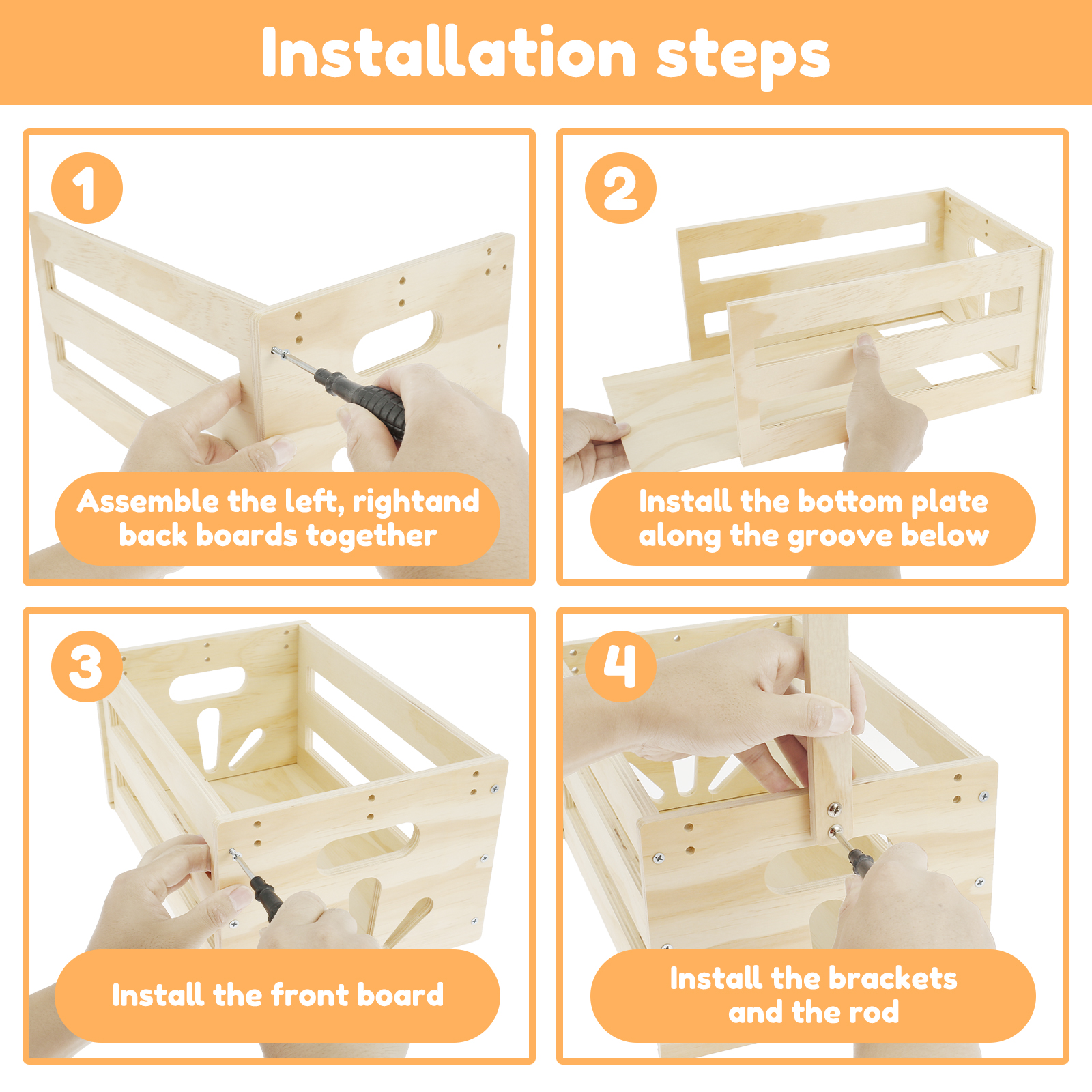 Installation steps

1

Assemble the left, rightand back boards together

2

Install the bottom plate along the groove below

3

Install the front board

4

Install the brackets and the rod