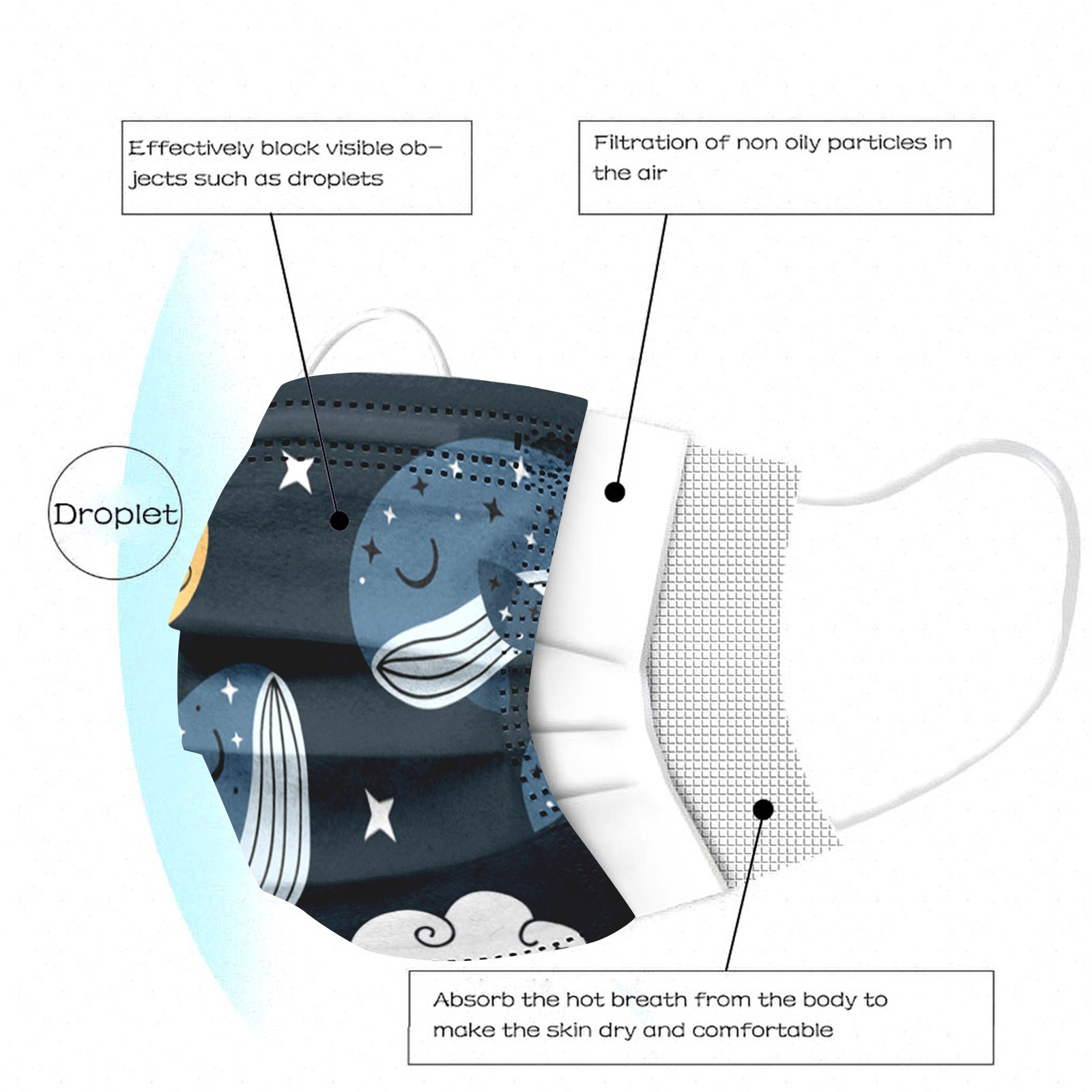 Effectively block visible objects such as droplets

Filtration of non oily particles in the air

Droplet

Absorb the hot breath from the body to make the skin dry and comfortable