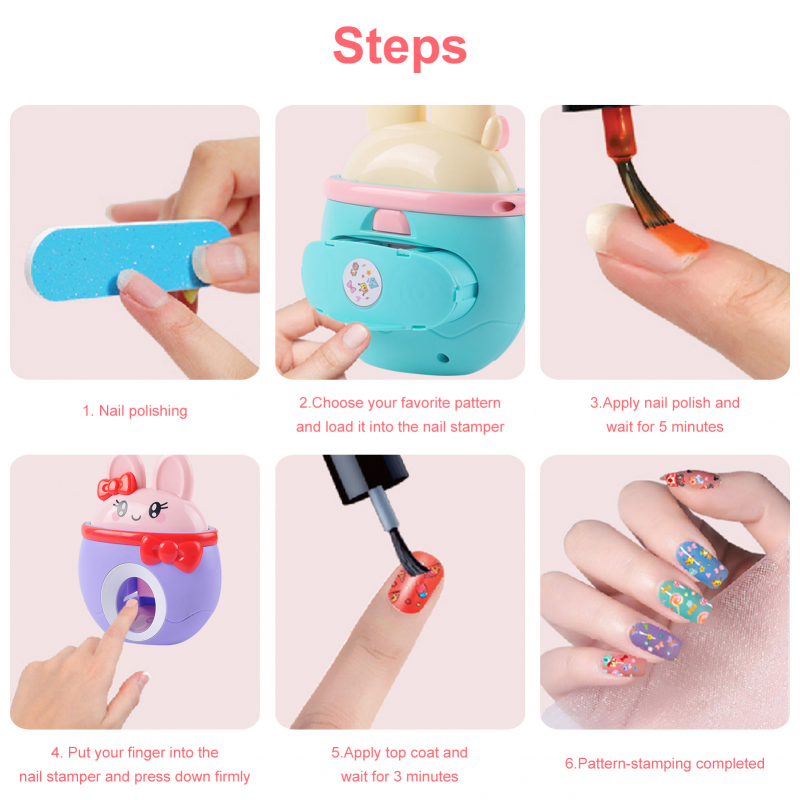 Steps

1. Nail polishing

2.Choose your favorite pattern and load it into the nail stamper

3.Apply nail polish and wait for 5 minutes

4. Put your finger into the nail stamper and press down firmly

5.Apply top coat and wait for 3 minutes

6.Pattern-stamping completed