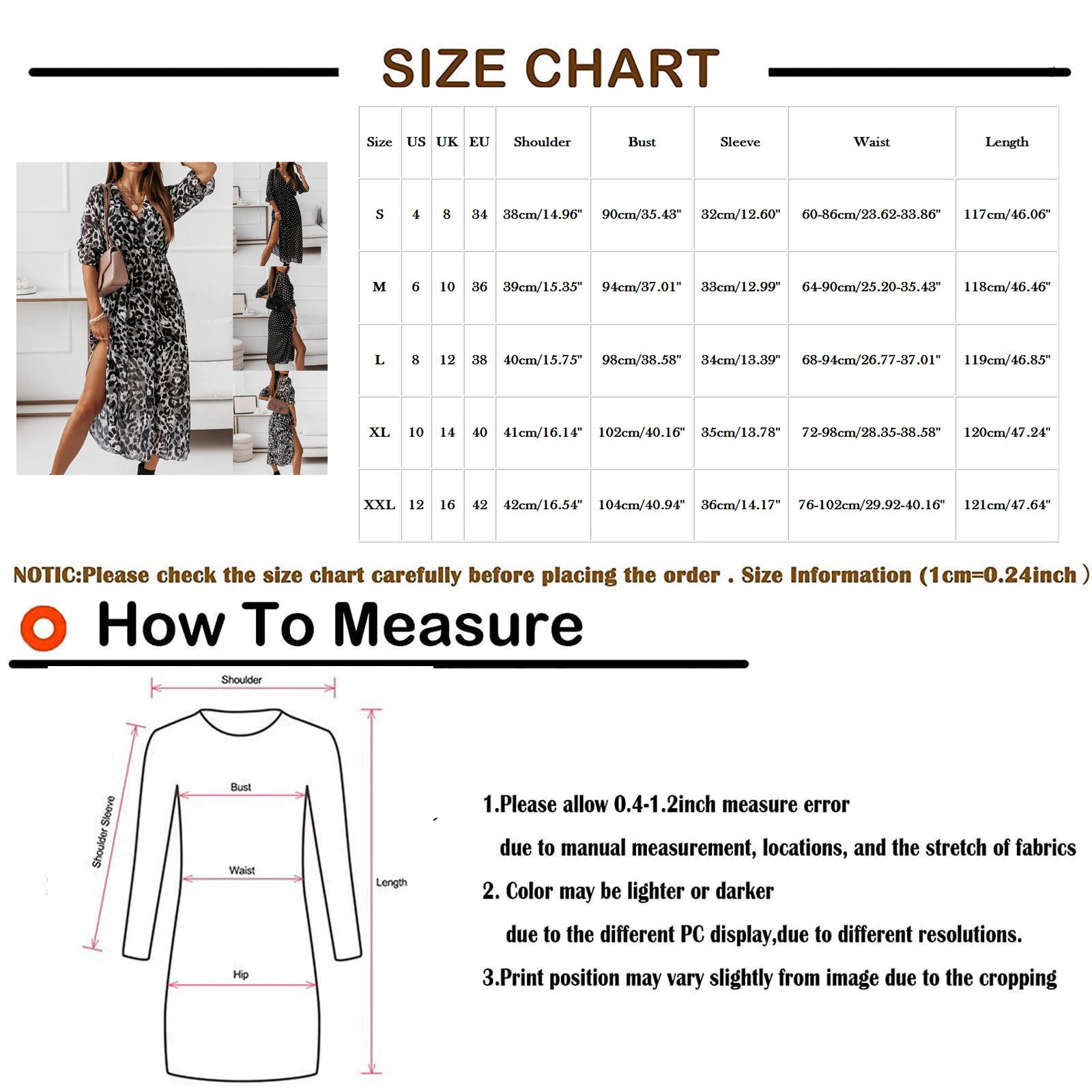 SIZE CHART

| Size | US | UK | EU | Shoulder | Bust | Sleeve | Waist | Length |
|---|---|---|---|---|---|---|---|---|
| S | 4 | 8 | 34 | 38cm/14.96" | 90cm/35.43" | 32cm/12.60" | 60-86cm/23.62-33.86" | 117cm/46.06" |
| M | 6 | 10 | 36 | 39cm/15.35" | 94cm/37.01" | 33cm/12.99" | 64-90cm/25.20-35.43" | 118cm/46.46" |
| L | 8 | 12 | 38 | 40cm/15.75" | 98cm/38.58" | 34cm/13.39" | 68-94cm/26.77-37.01" | 119cm/46.85" |
| XL | 10 | 14 | 40 | 41cm/16.14" | 102cm/40.16" | 35cm/13.78" | 72-98cm/28.35-38.58" | 120cm/47.24" |
| XXL | 12 | 16 | 42 | 42cm/16.54" | 104cm/40.94" | 36cm/14.17" | 76-102cm/29.92-40.16" | 121cm/47.64" |

NOTIC:Please check the size chart carefully before placing the order . Size Information (1cm=0.24inch )

How To Measure

Shoulder
Shoulder Sleeve
Bust
Waist
Length
Hip

1.Please allow 0.4-1.2inch measure error
due to manual measurement, locations, and the stretch of fabrics
2. Color may be lighter or darker
due to the different PC display,due to different resolutions.
3.Print position may vary slightly from image due to the cropping