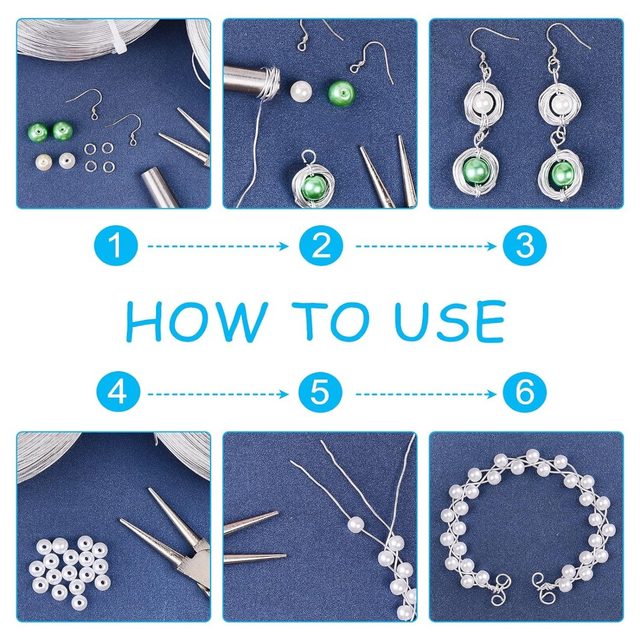 1
2
3
HOW TO USE
4
5
6