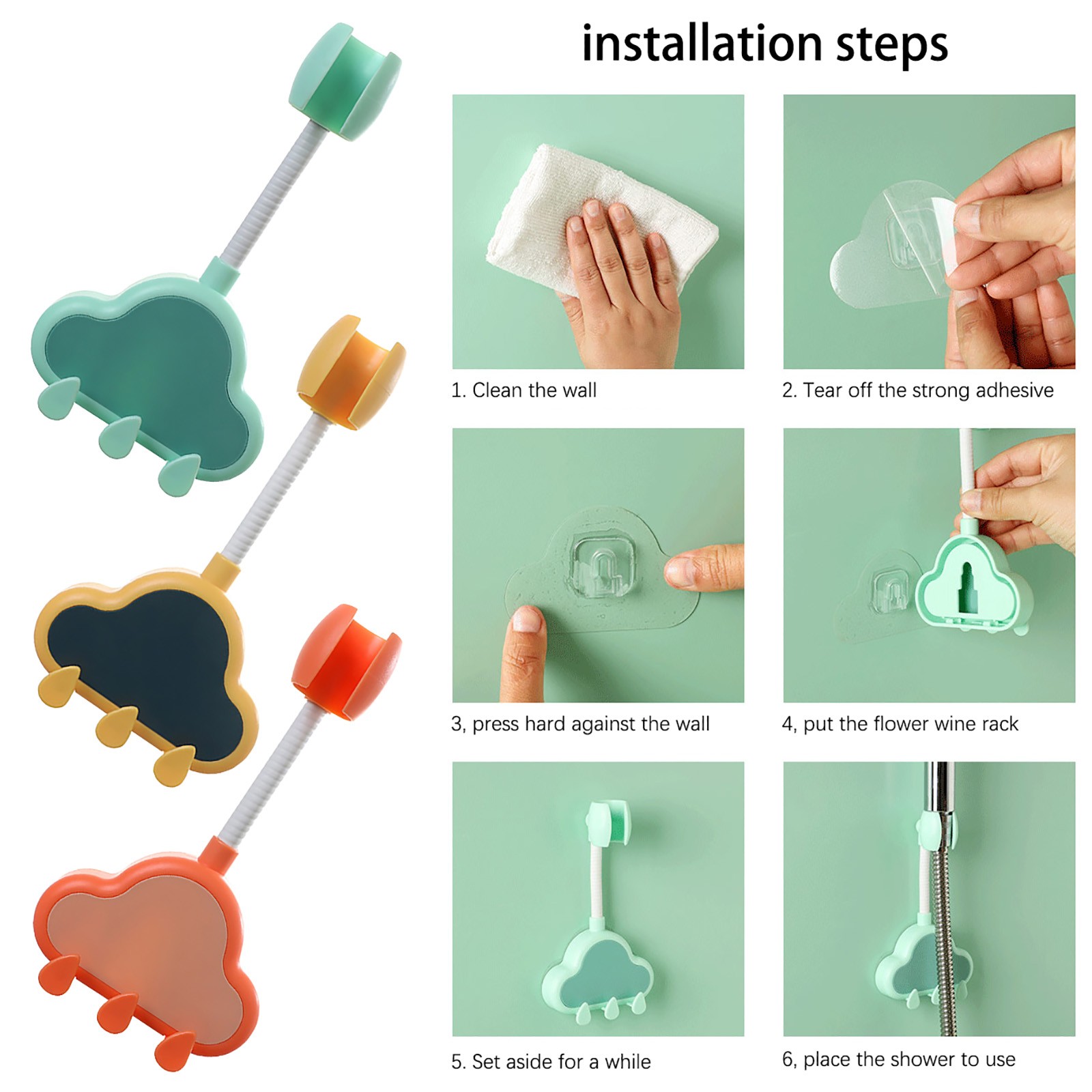 installation steps

1. Clean the wall

2. Tear off the strong adhesive

3, press hard against the wall

4, put the flower wine rack

5. Set aside for a while

6, place the shower to use