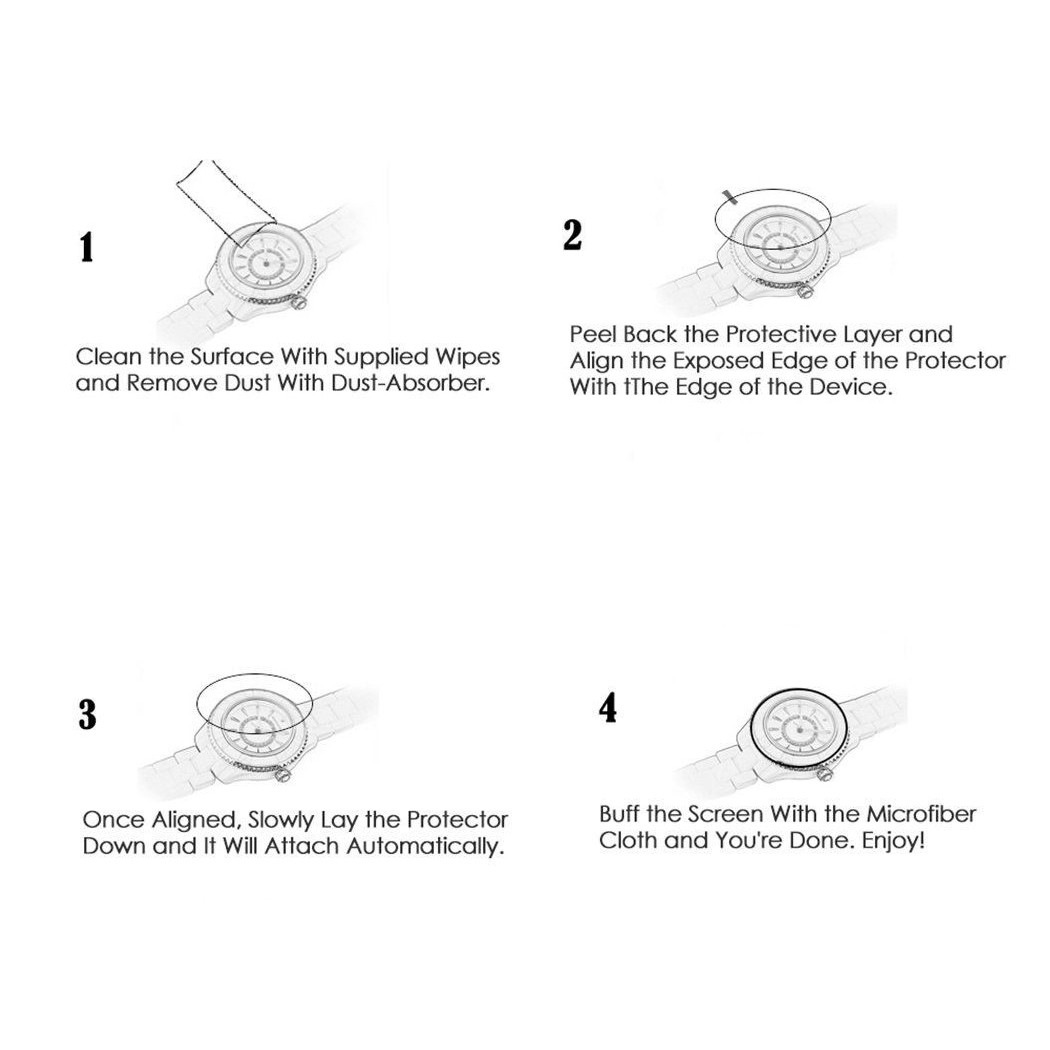 1

Clean the Surface With Supplied Wipes and Remove Dust With Dust-Absorber.

2

Peel Back the Protective Layer and Align the Exposed Edge of the Protector With tThe Edge of the Device.

3

Once Aligned, Slowly Lay the Protector Down and It Will Attach Automatically.

4

Buff the Screen With the Microfiber Cloth and You're Done. Enjoy!