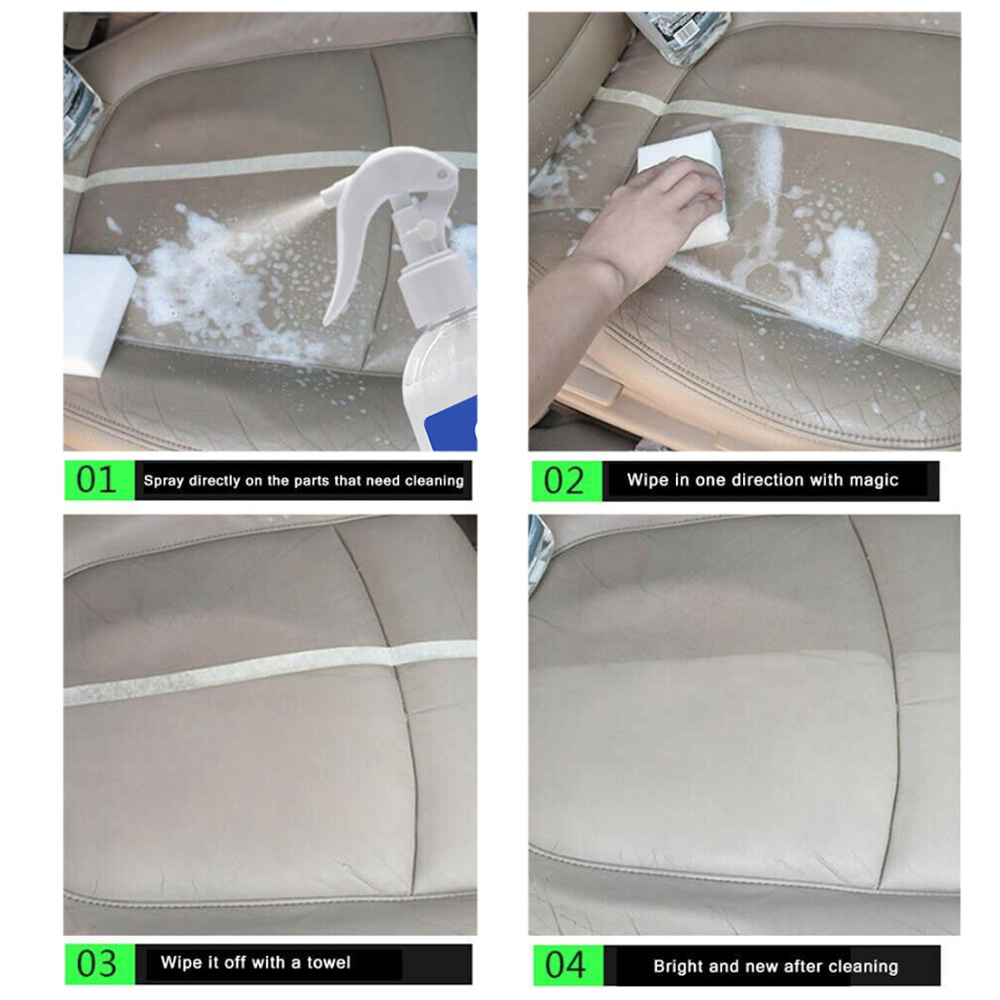 01 Spray directly on the parts that need cleaning

02 Wipe in one direction with magic

03 Wipe it off with a towel

04 Bright and new after cleaning