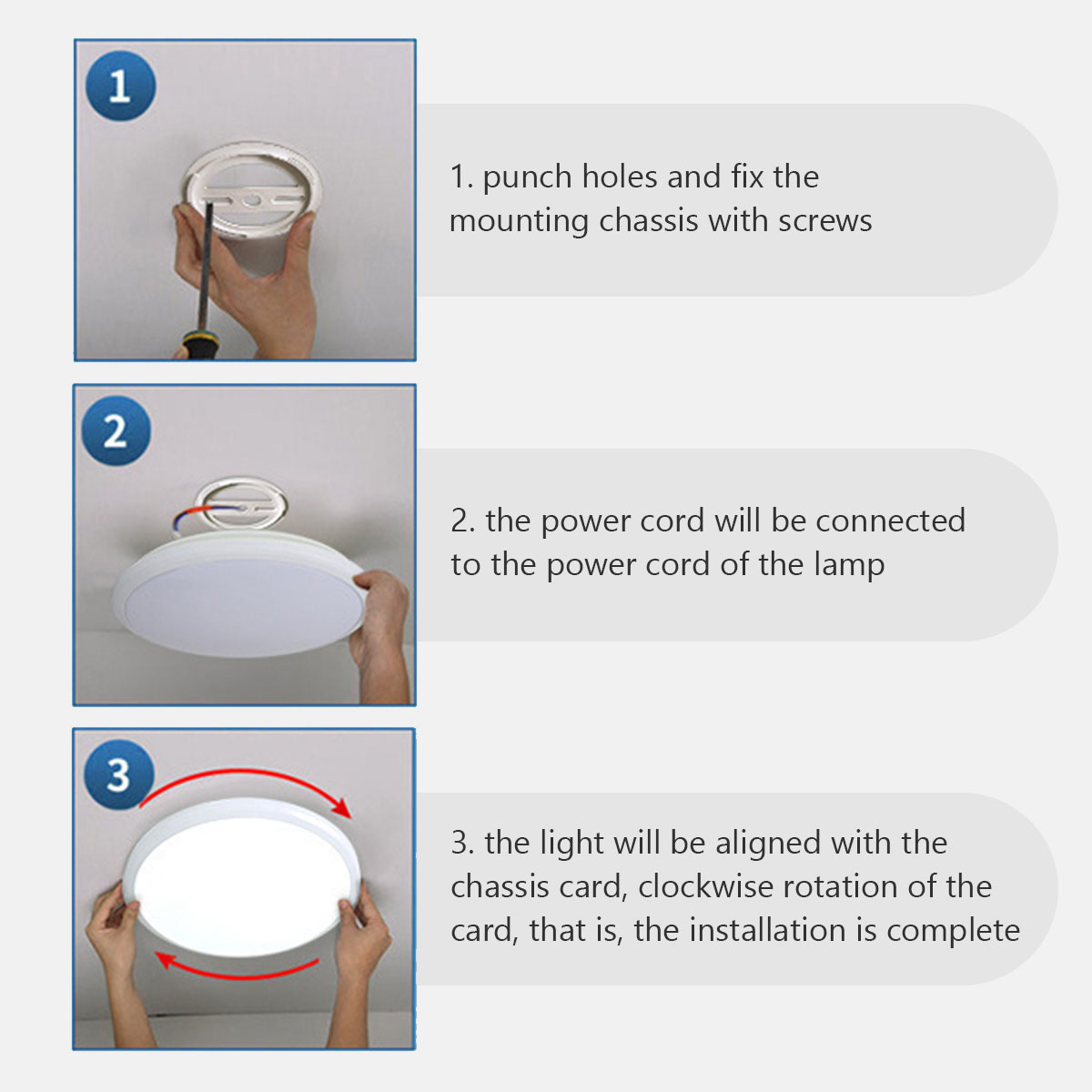 1

1. punch holes and fix the mounting chassis with screws

2

2. the power cord will be connected to the power cord of the lamp

3

3. the light will be aligned with the chassis card, clockwise rotation of the card, that is, the installation is complete