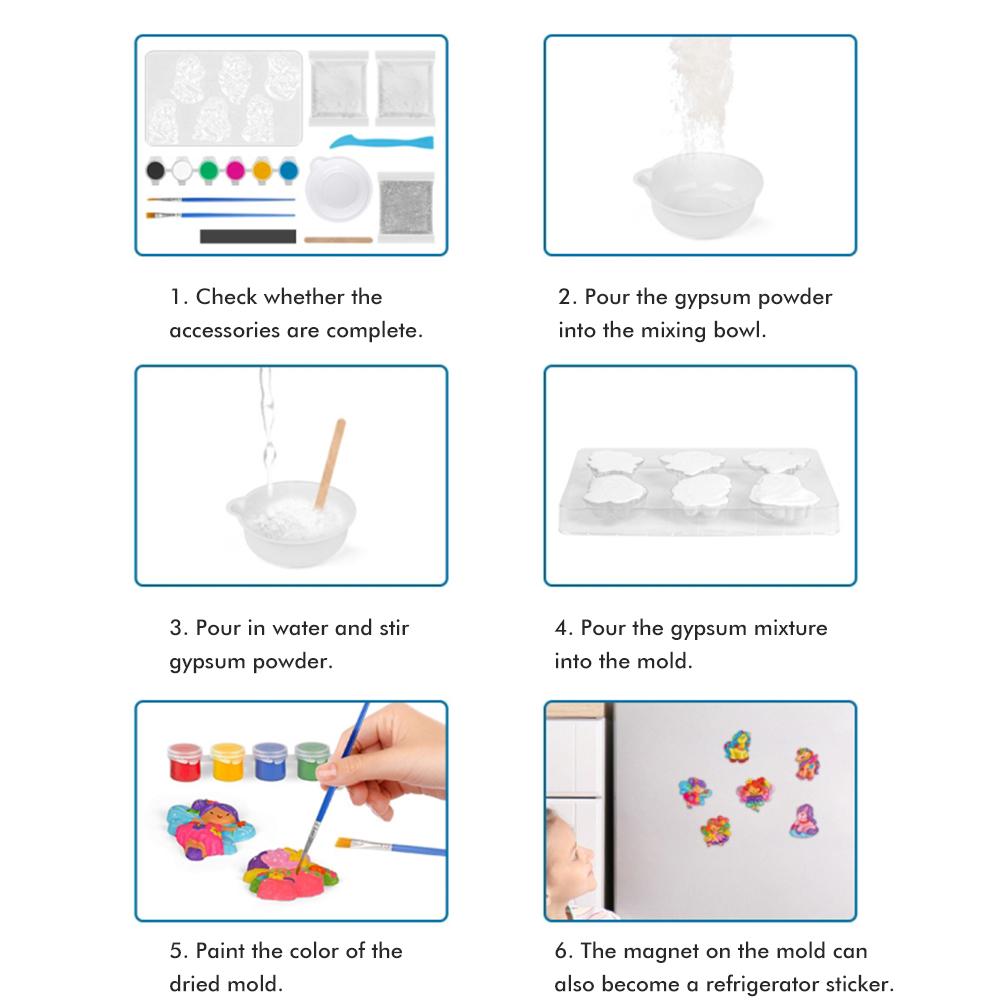 1. Check whether the accessories are complete.

2. Pour the gypsum powder into the mixing bowl.

3. Pour in water and stir gypsum powder.

4. Pour the gypsum mixture into the mold.

5. Paint the color of the dried mold.

6. The magnet on the mold can also become a refrigerator sticker.