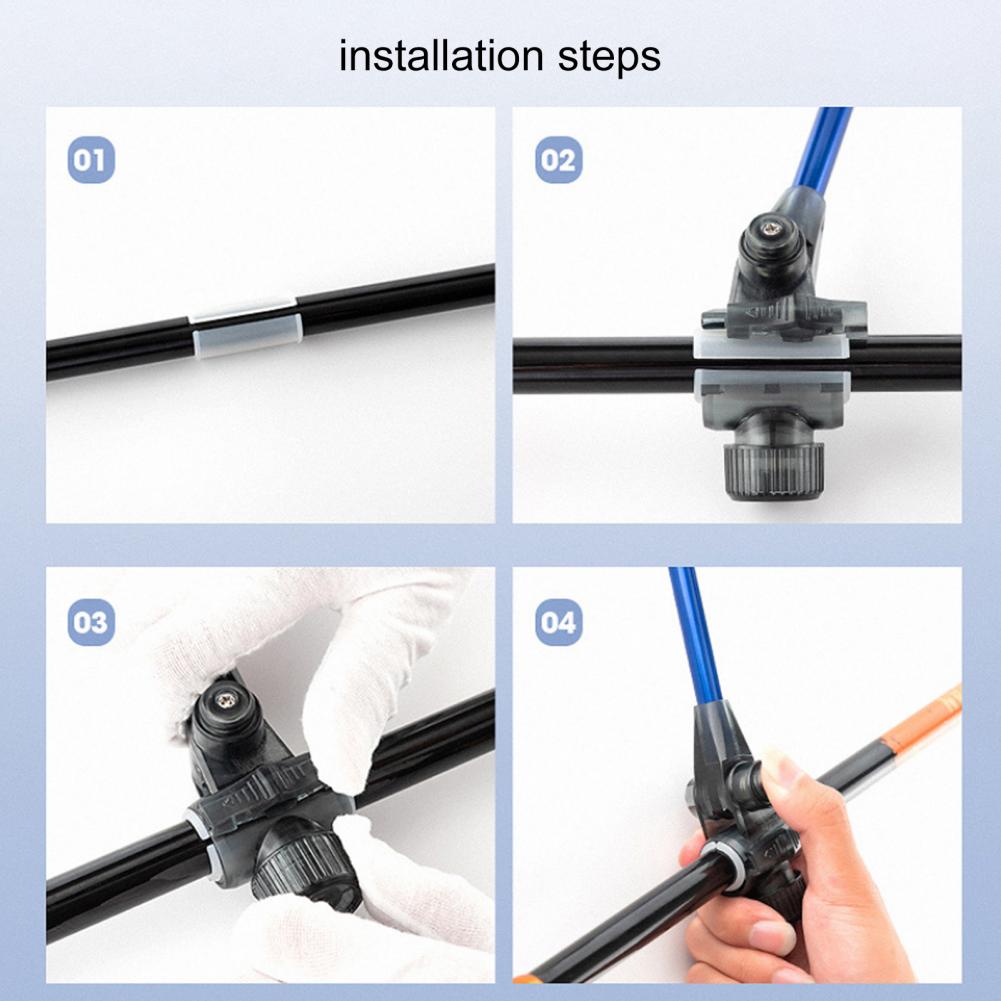 installation steps

01

02

03

04