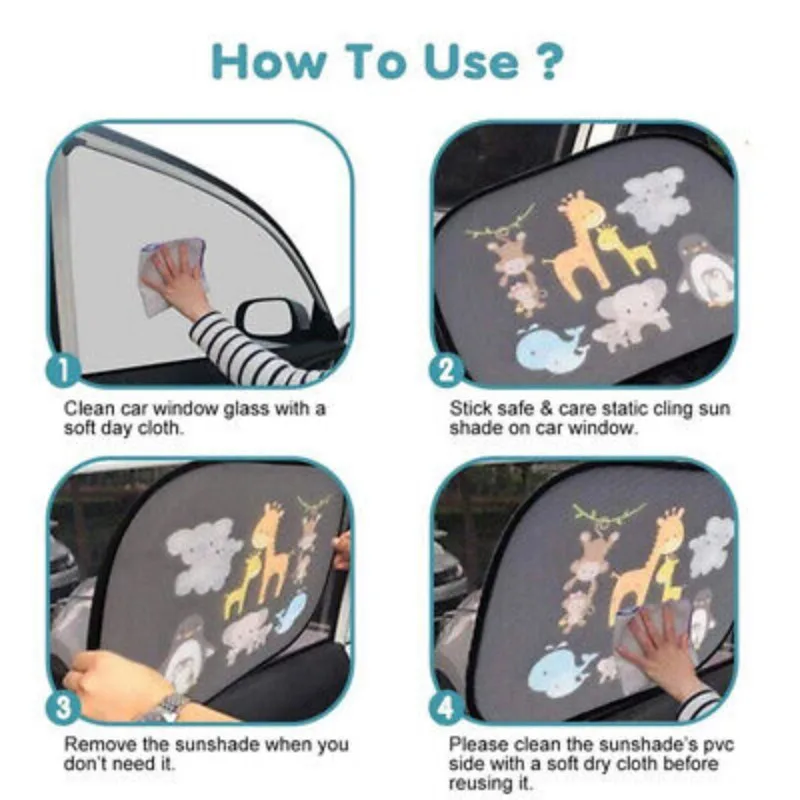 How To Use ?

1

Clean car window glass with a soft day cloth.

2

Stick safe & care static cling sun shade on car window.

3

Remove the sunshade when you don't need it.

4

Please clean the sunshade's pvc side with a soft dry cloth before reusing it.