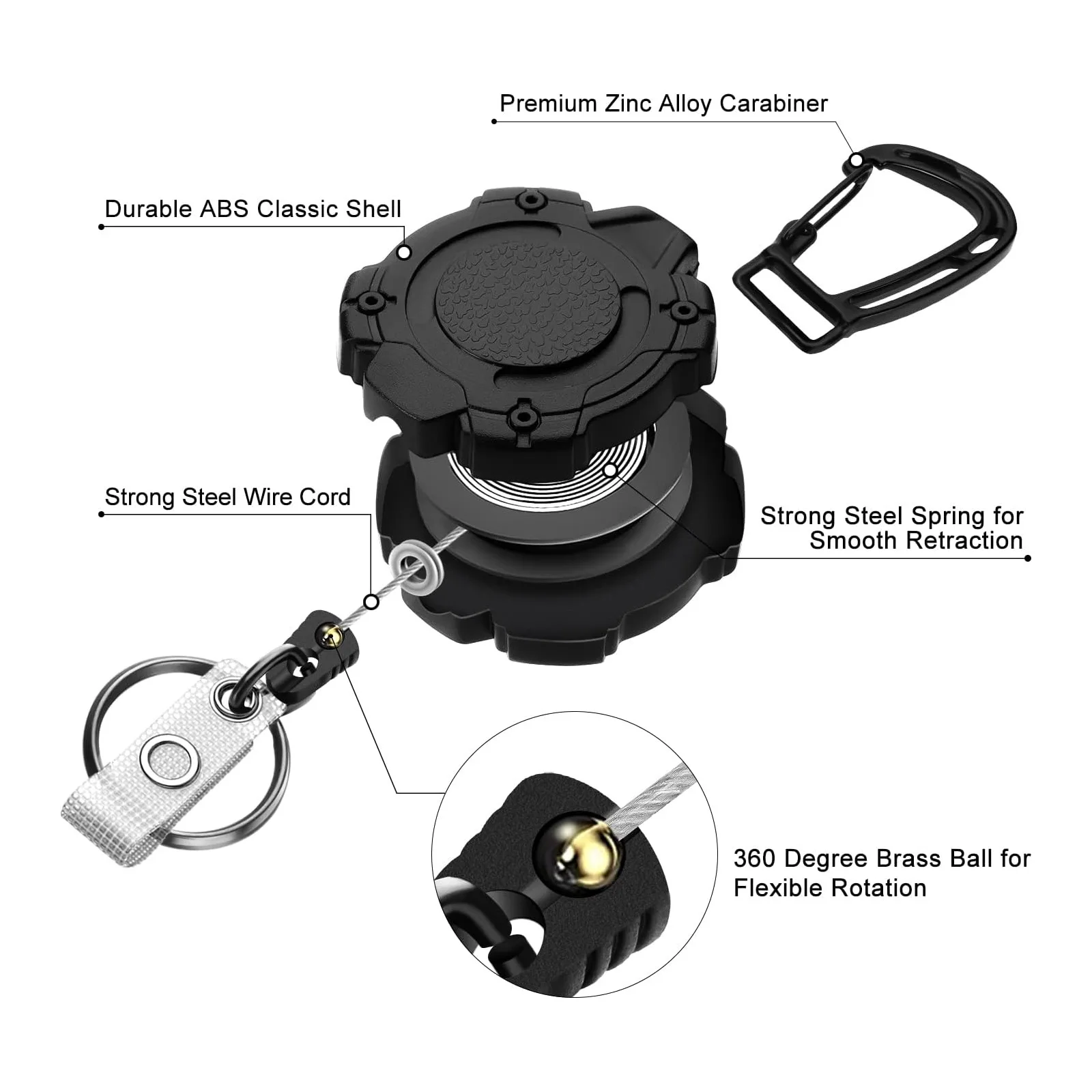 Premium Zinc Alloy Carabiner

Durable ABS Classic Shell

Strong Steel Wire Cord

Strong Steel Spring for Smooth Retraction

360 Degree Brass Ball for Flexible Rotation