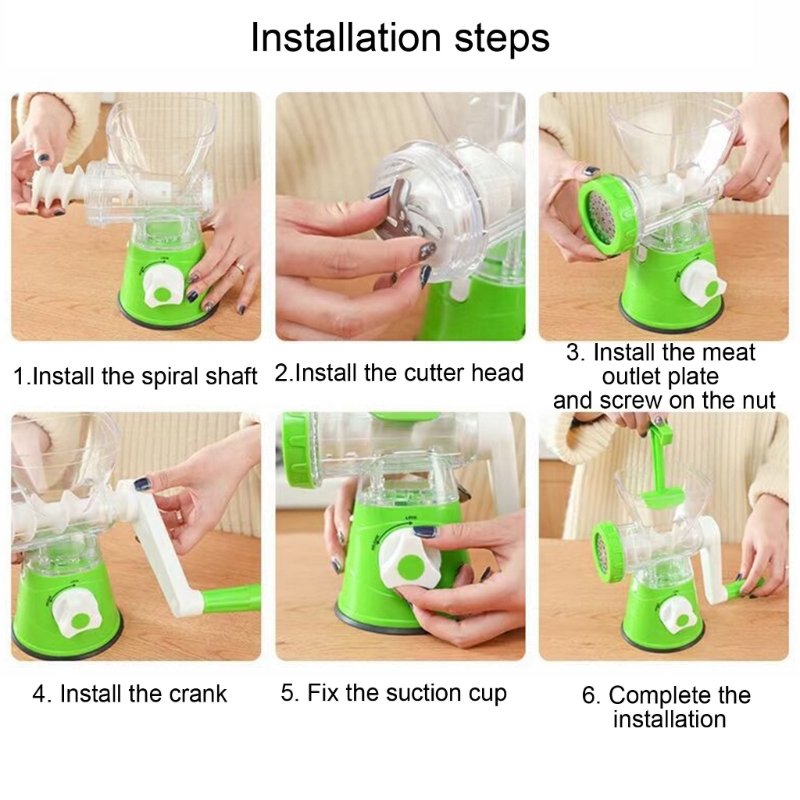 Installation steps

1.Install the spiral shaft

2.Install the cutter head

3. Install the meat outlet plate and screw on the nut

4. Install the crank

5. Fix the suction cup

6. Complete the installation