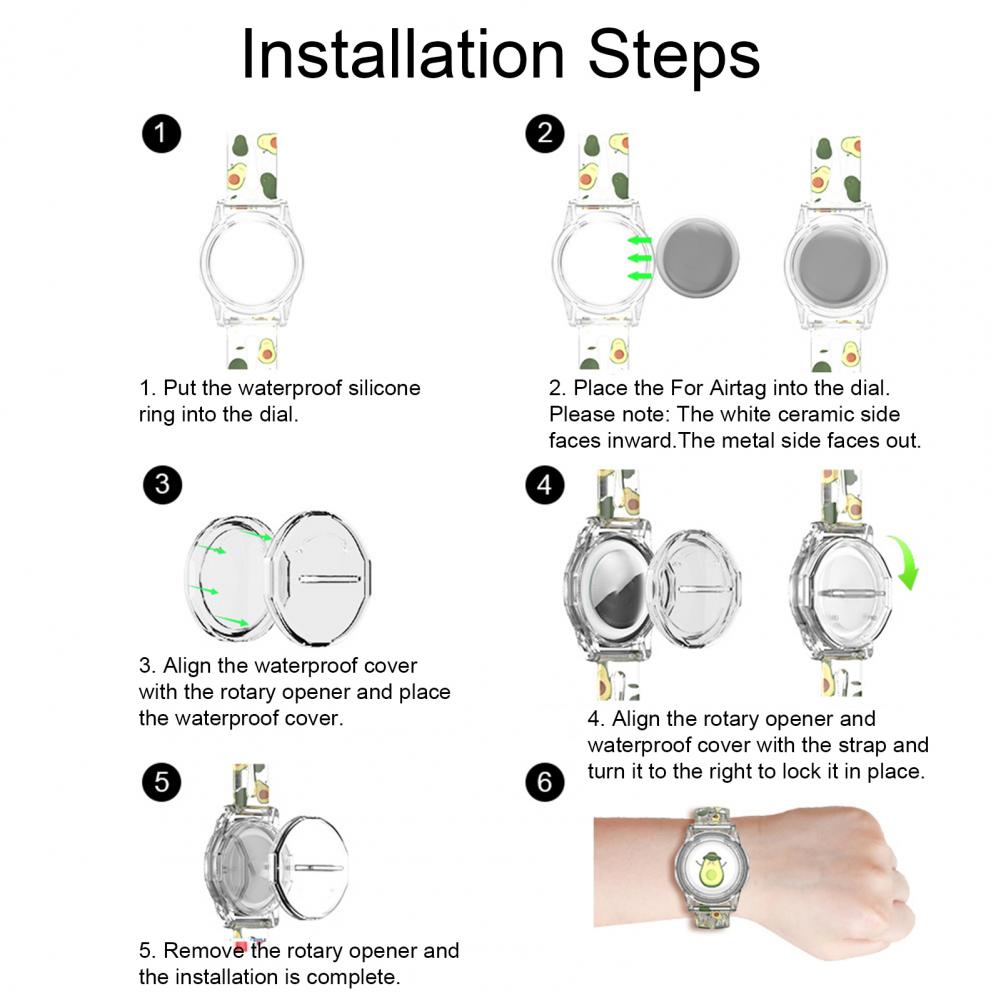 Installation Steps

1

1. Put the waterproof silicone ring into the dial.

2

2. Place the For Airtag into the dial. Please note: The white ceramic side faces inward.The metal side faces out.

3

3. Align the waterproof cover with the rotary opener and place the waterproof cover.

4

4. Align the rotary opener and waterproof cover with the strap and turn it to the right to lock it in place.

5

5. Remove the rotary opener and the installation is complete.

6