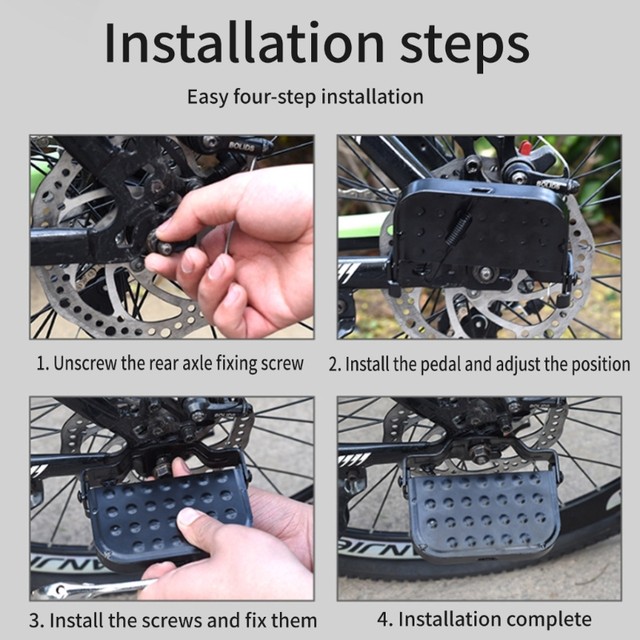 Installation steps

Easy four-step installation

1. Unscrew the rear axle fixing screw

2. Install the pedal and adjust the position

3. Install the screws and fix them

4. Installation complete