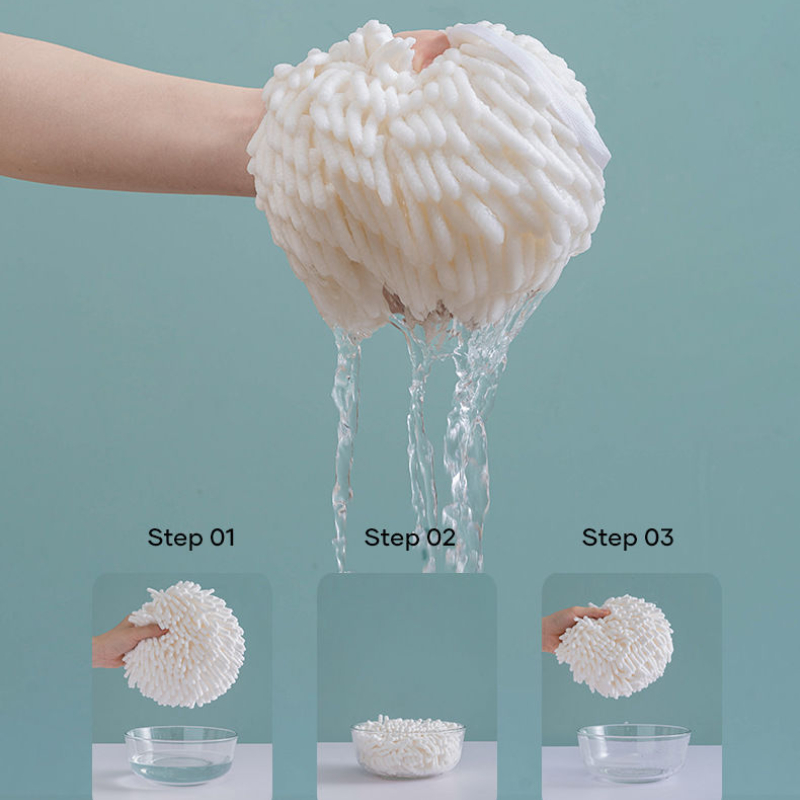 Step 01

Step 02

Step 03