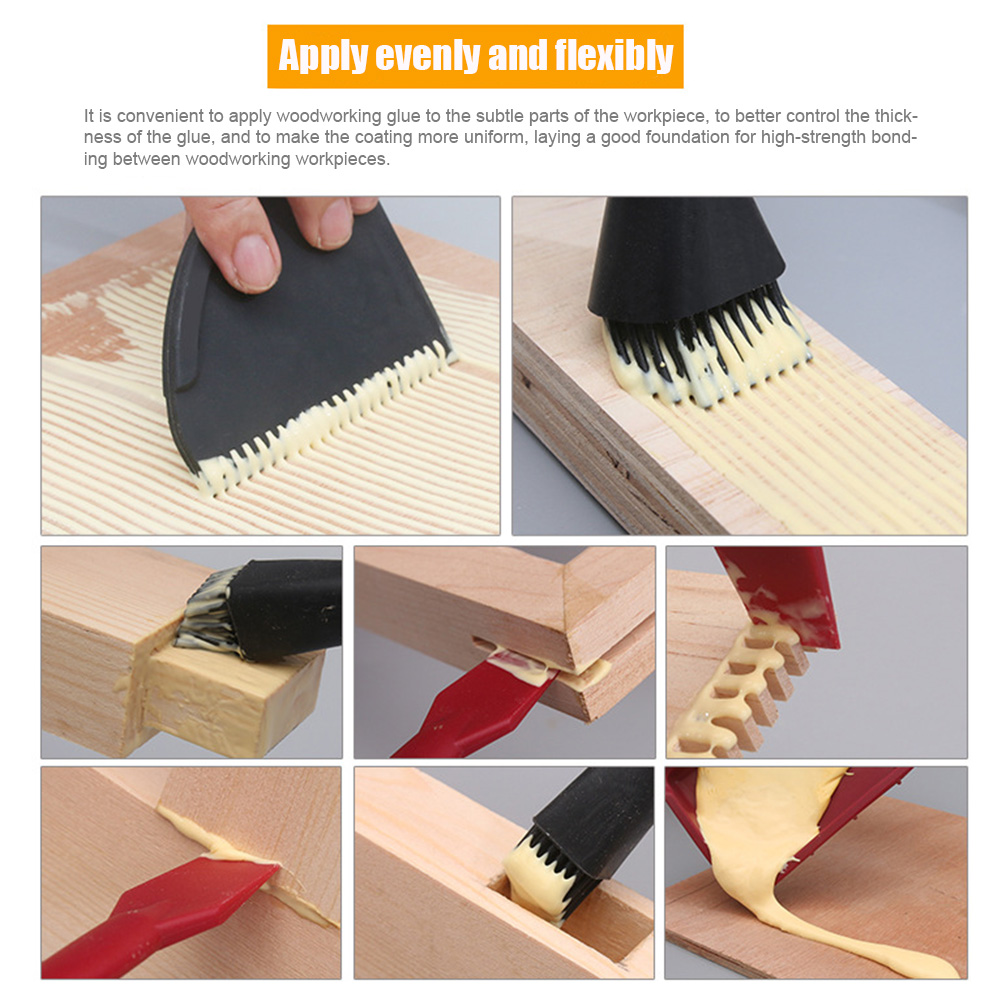 Apply evenly and flexibly

It is convenient to apply woodworking glue to the subtle parts of the workpiece, to better control the thickness of the glue, and to make the coating more uniform, laying a good foundation for high-strength bonding between woodworking workpieces.